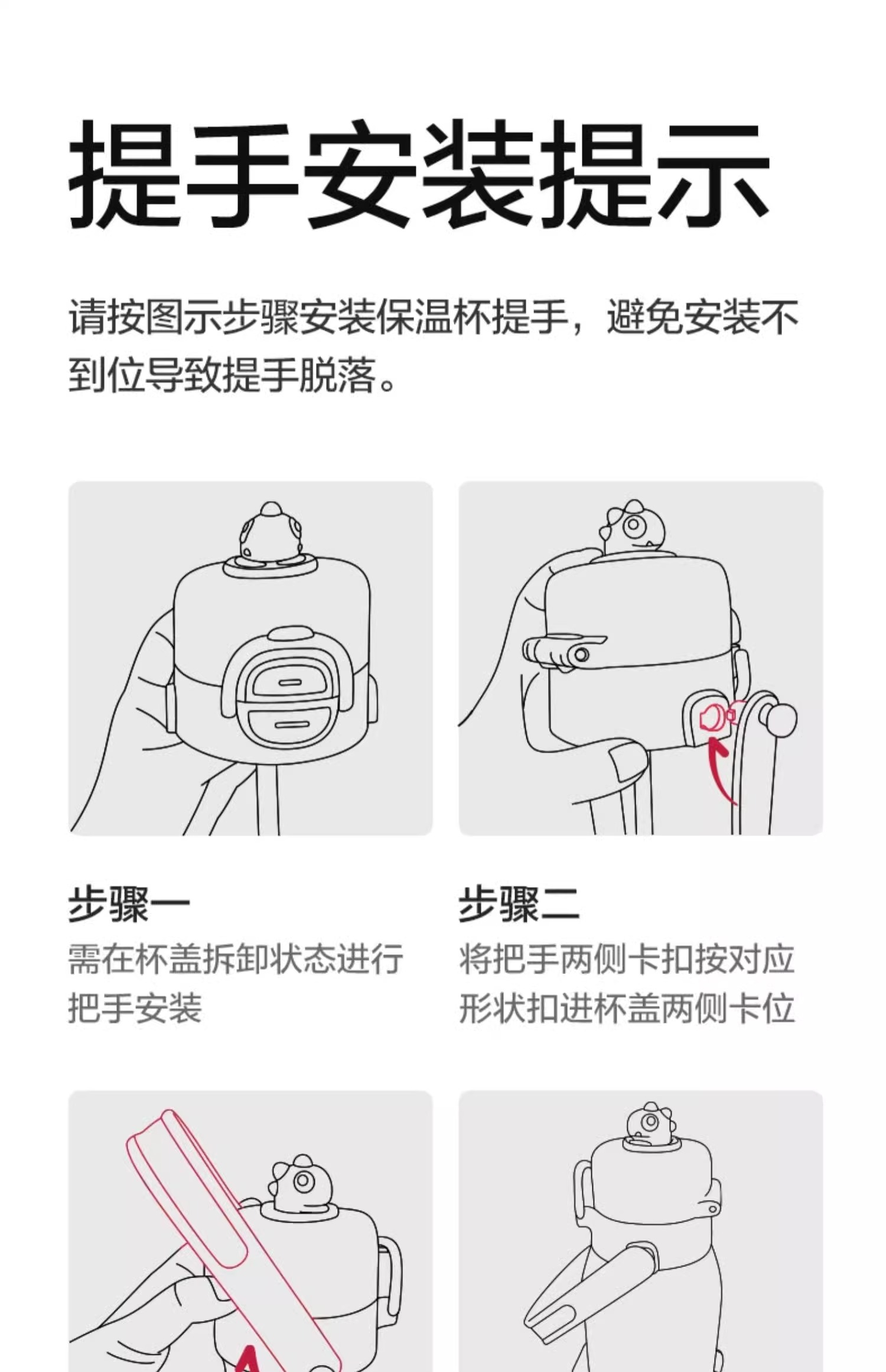 提手安装提示

请按图示步骤安装保温杯提手，避免安装不到位导致提手脱落。

步骤一
需在杯盖拆卸状态进行把手安装

步骤二
将把手两侧卡扣按对应形状扣进杯盖两侧卡位