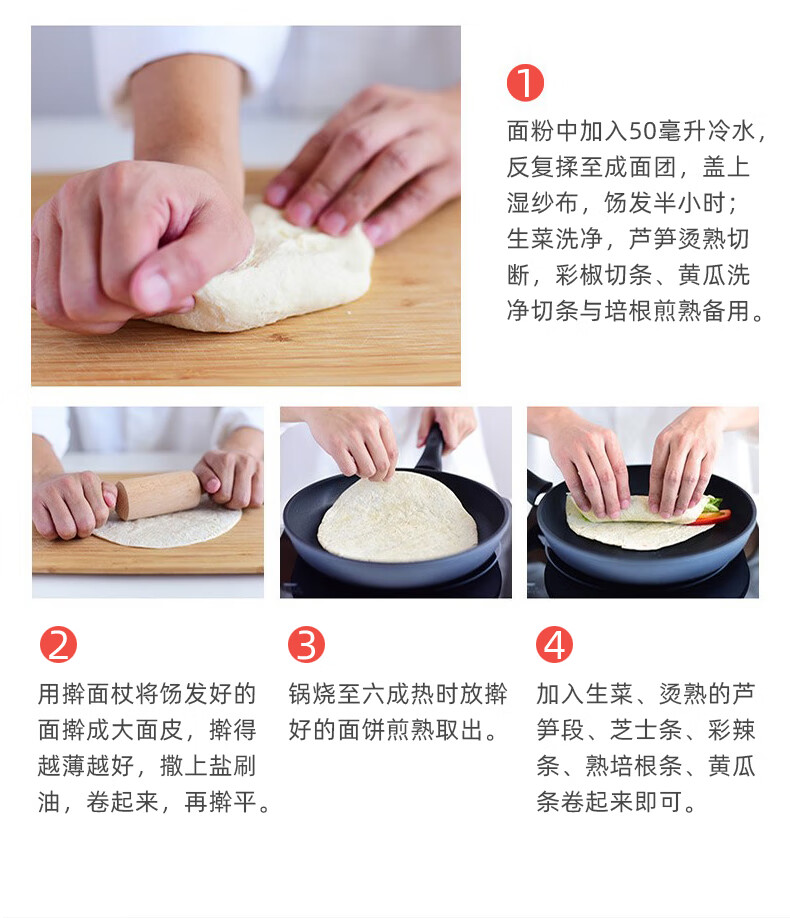 1

面粉中加入50毫升冷水，反复揉至成面团，盖上湿纱布，饧发半小时；生菜洗净，芦笋烫熟切断，彩椒切条、黄瓜洗净切条与培根煎熟备用。

2

用擀面杖将饧发好的面擀成大面皮，擀得越薄越好，撒上盐刷油，卷起来，再擀平。

3

锅烧至六成热时放擀好的面饼煎熟取出。

4

加入生菜、烫熟的芦笋段、芝士条、彩辣条、熟培根条、黄瓜条卷起来即可。