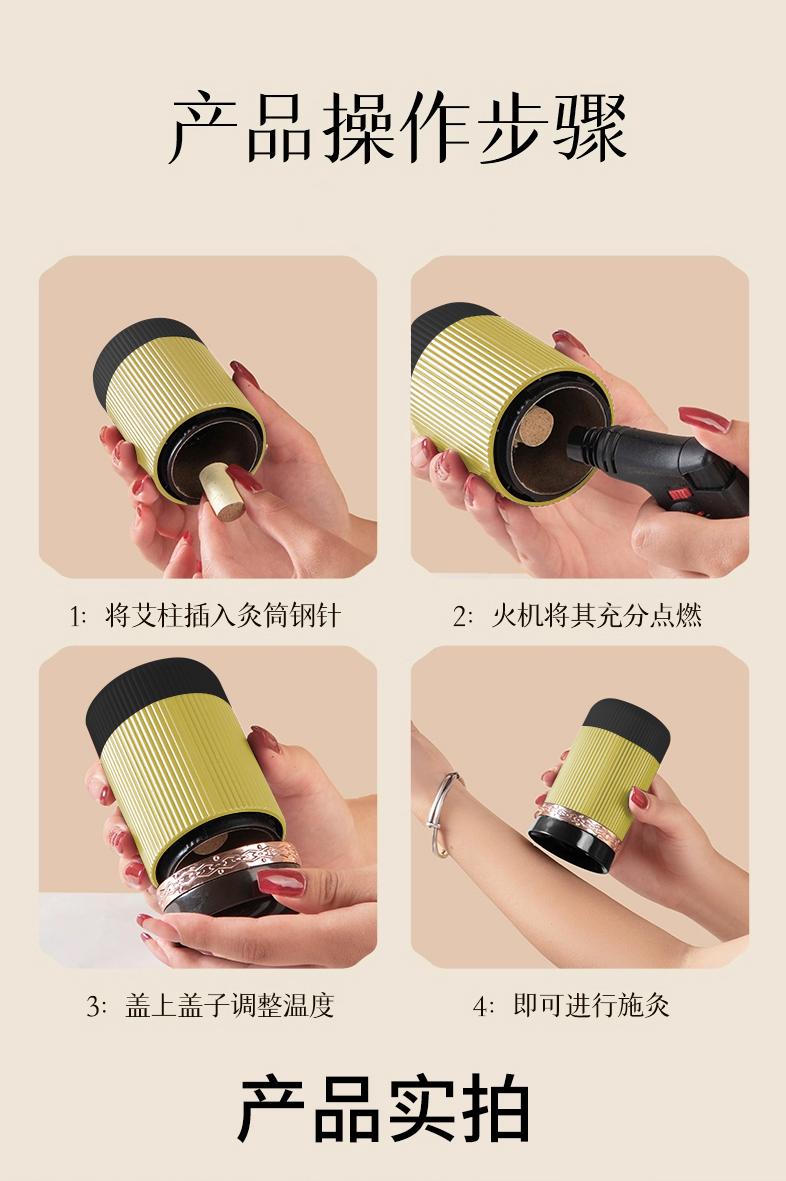 产品操作步骤

1: 将艾柱插入灸筒钢针

2: 火机将其充分点燃

3: 盖上盖子调整温度

4: 即可进行施灸

产品实拍