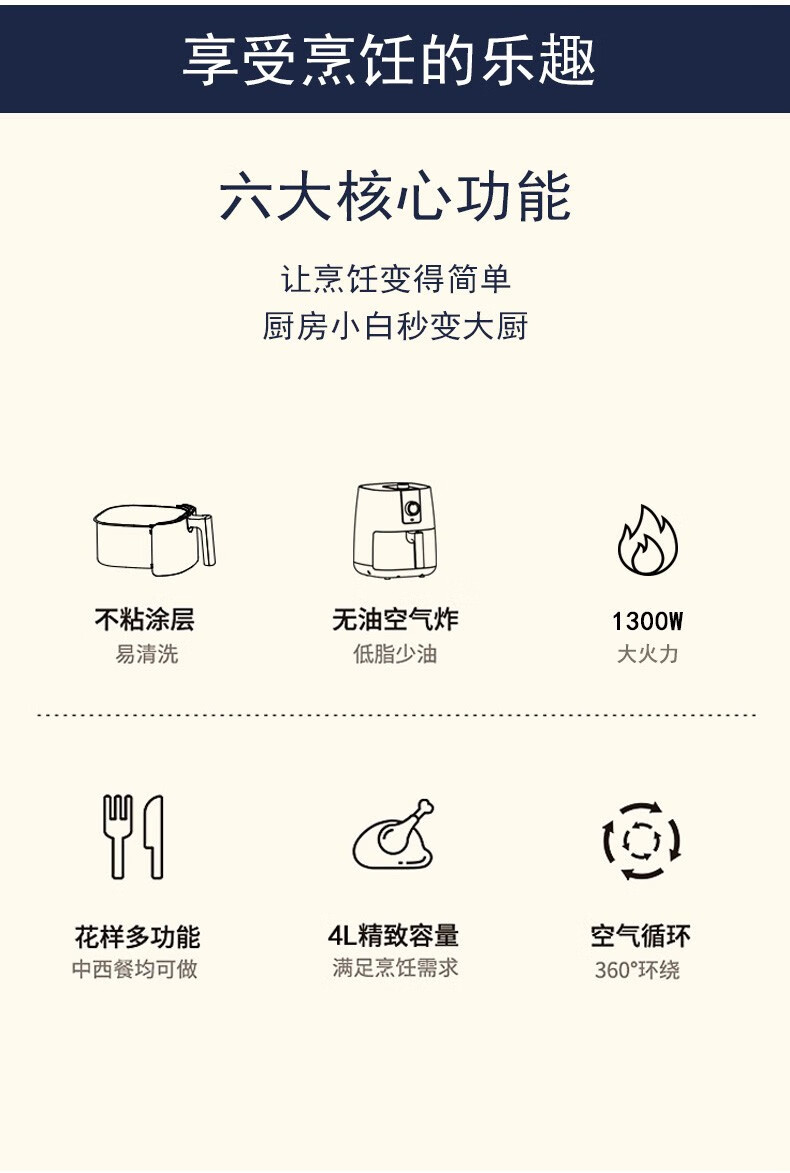 享受烹饪的乐趣

六大核心功能

让烹饪变得简单
厨房小白秒变大厨

不粘涂层
易清洗

无油空气炸
低脂少油

1300W
大火力

花样多功能
中西餐均可做

4L精致容量
满足烹饪需求

空气循环
360°环绕