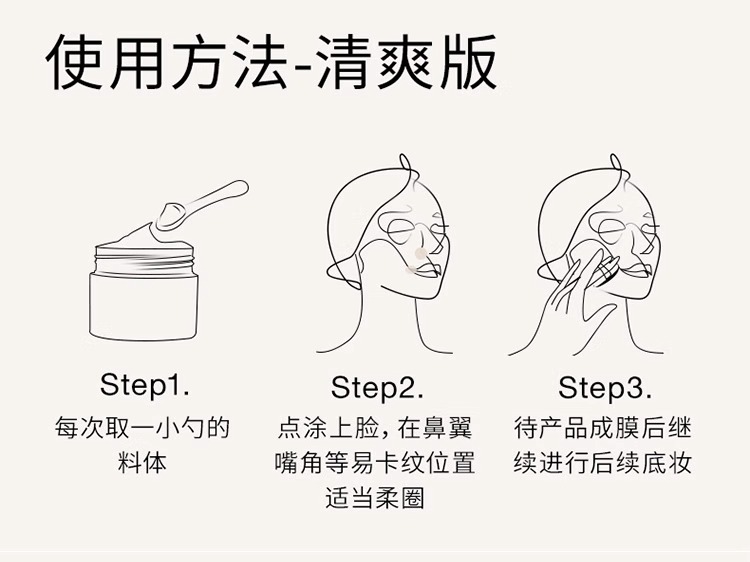 使用方法-清爽版

Step1.
每次取一小勺的料体

Step2.
点涂上脸，在鼻翼嘴角等易卡纹位置适当柔圈

Step3.
待产品成膜后继续进行后续底妆