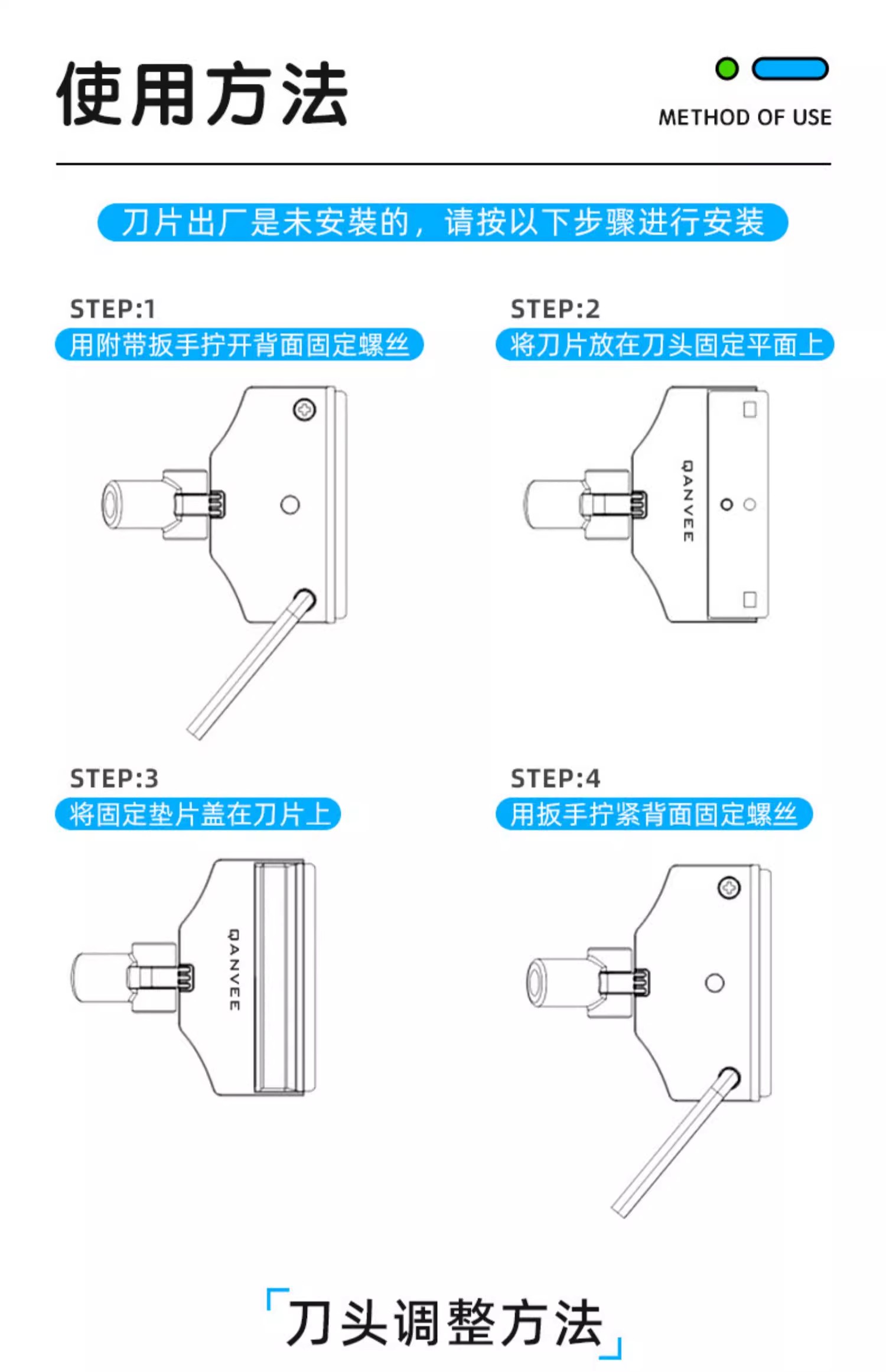 使用方法

METHOD OF USE

刀片出厂是未安装的，请按以下步骤进行安装

STEP:1
用附带扳手拧开背面固定螺丝

STEP:2
将刀片放在刀头固定平面上

QANVEE

STEP:3
将固定垫片盖在刀片上

QANVEE

STEP:4
用扳手拧紧背面固定螺丝

「刀头调整方法」