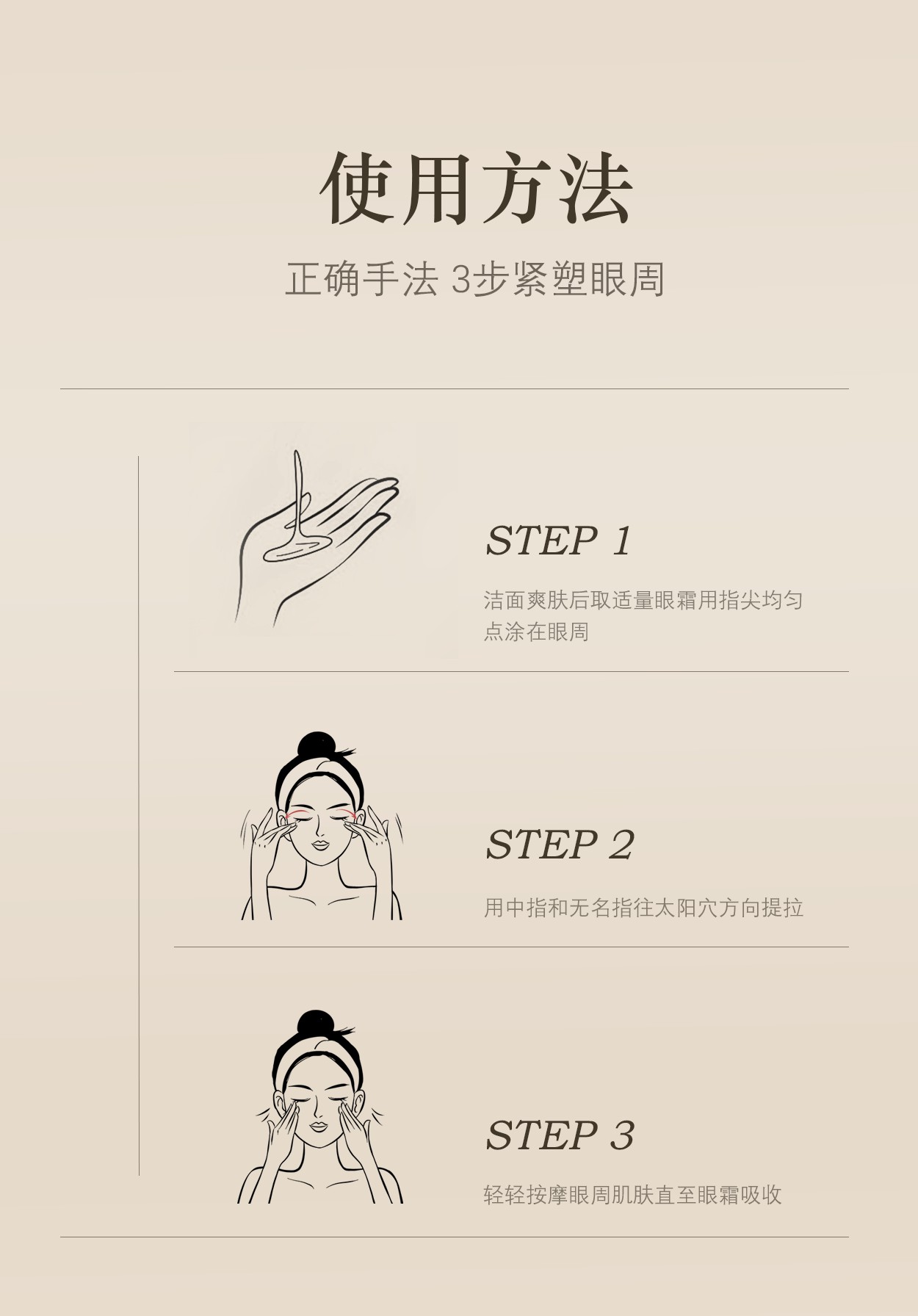 使用方法

正确手法 3步紧塑眼周

STEP 1

洁面爽肤后取适量眼霜用指尖均匀点涂在眼周

STEP 2

用中指和无名指往太阳穴方向提拉

STEP 3

轻轻按摩眼周肌肤直至眼霜吸收