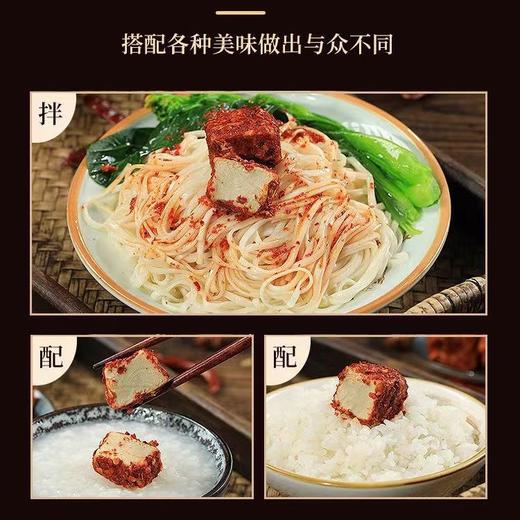 搭配各种美味做出与众不同

拌

配

配