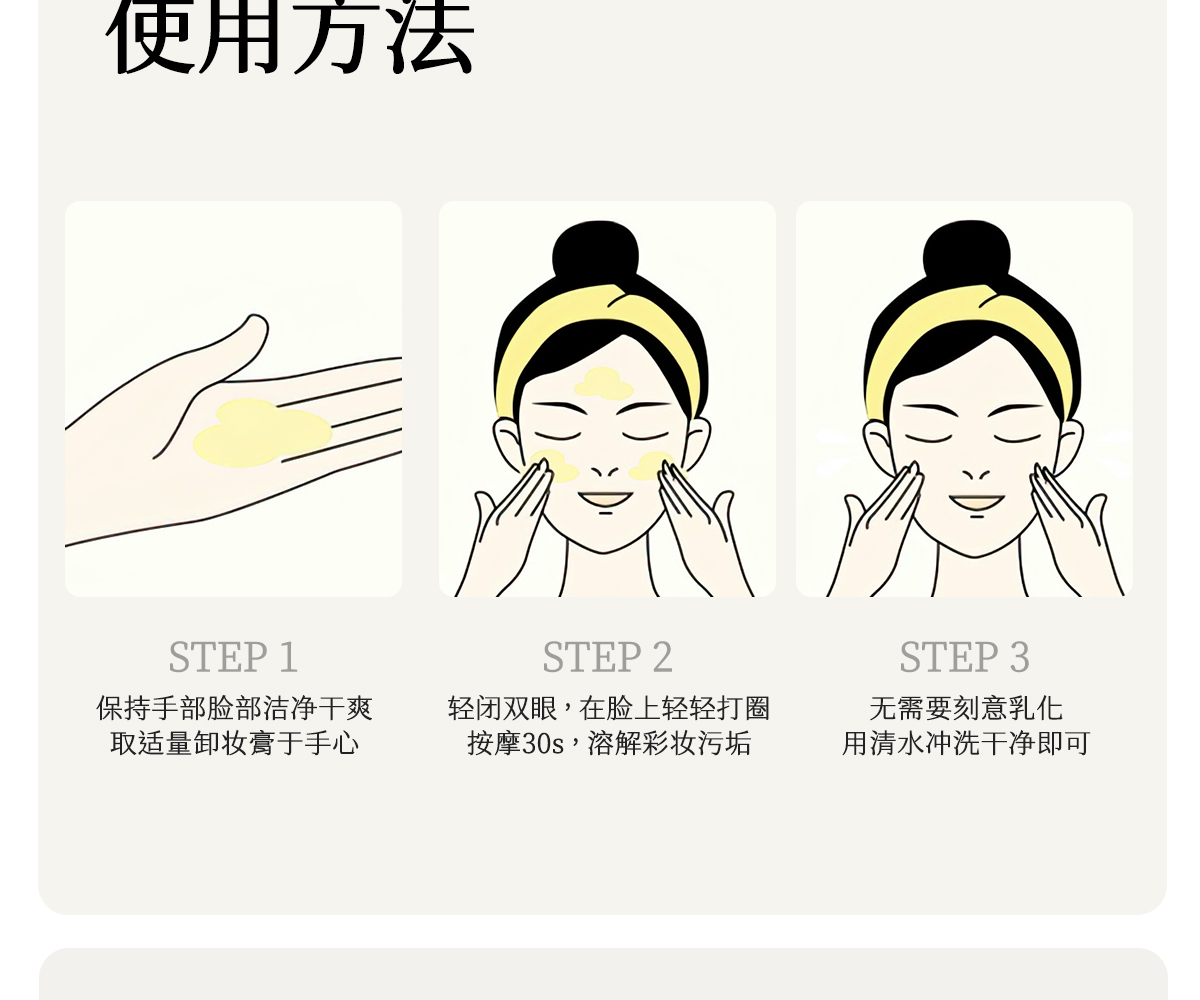 使用方法

STEP 1
保持手部脸部洁净干爽
取适量卸妆膏于手心

STEP 2
轻闭双眼，在脸上轻轻打圈
按摩30s，溶解彩妆污垢

STEP 3
无需要刻意乳化
用清水冲洗干净即可