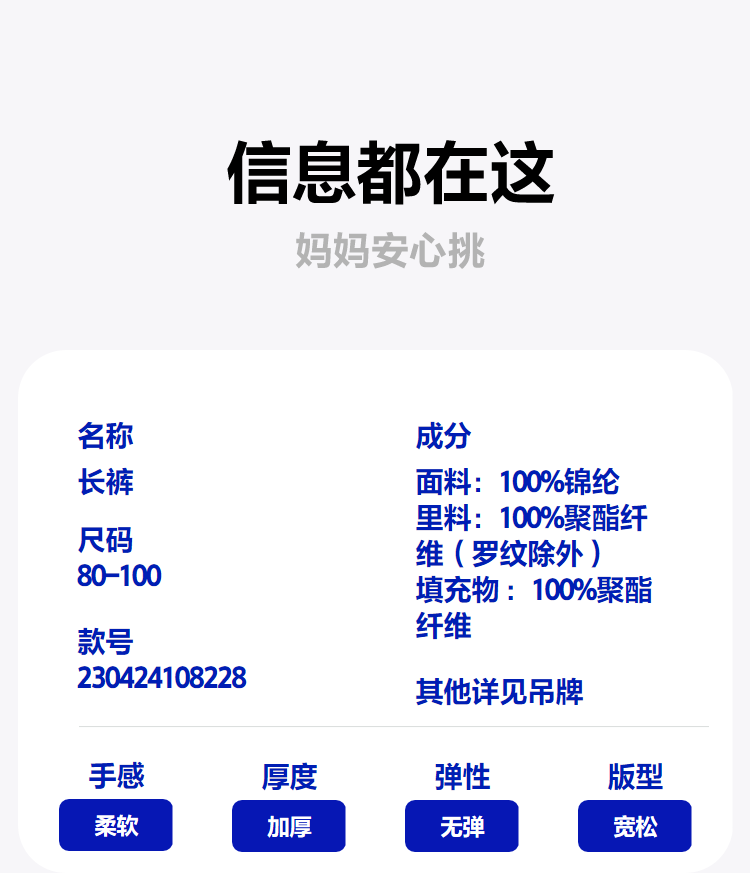 信息都在这

妈妈安心挑

名称
长裤

尺码
80-100

款号
230424108228

成分
面料：100%锦纶
里料：100%聚酯纤维（罗纹除外）
填充物：100%聚酯纤维

其他详见吊牌

手感
柔软

厚度
加厚

弹性
无弹

版型
宽松