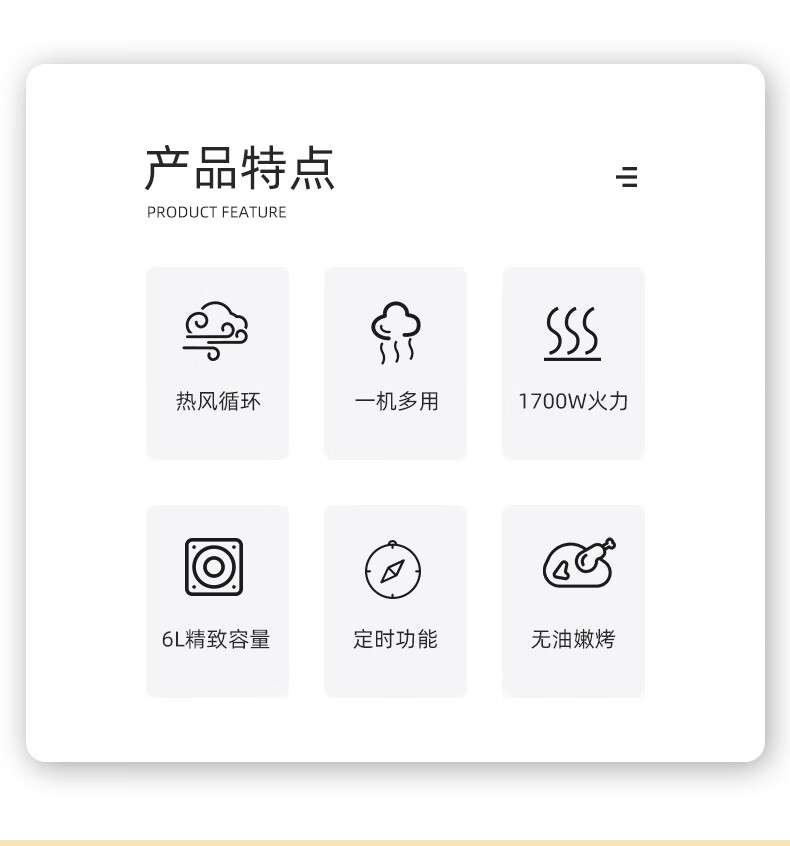 产品特点

PRODUCT FEATURE

热风循环

一机多用

1700W火力

6L精致容量

定时功能

无油嫩烤