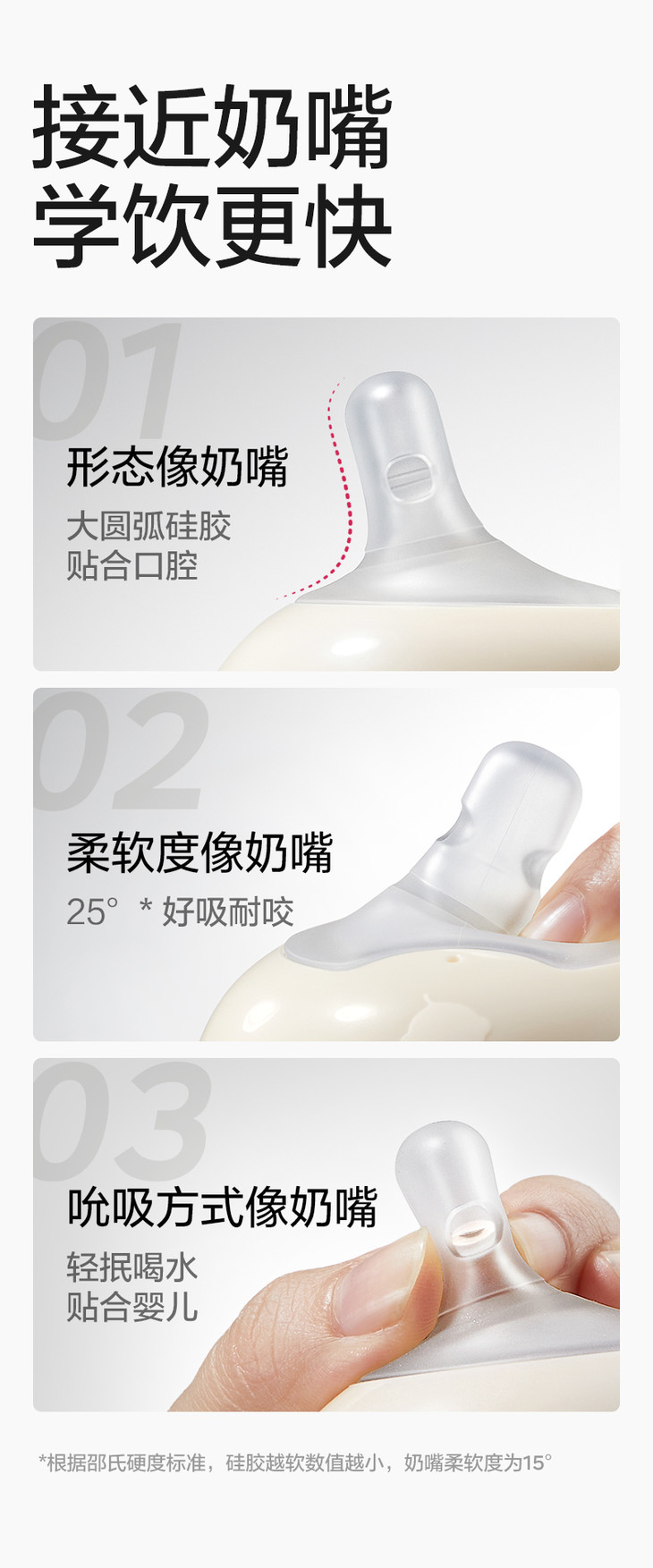 接近奶嘴
学饮更快

01
形态像奶嘴
大圆弧硅胶
贴合口腔

02
柔软度像奶嘴
25° * 好吸耐咬

03
吮吸方式像奶嘴
轻抿喝水
贴合婴儿

*根据邵氏硬度标准，硅胶越软数值越小，奶嘴柔软度为15°