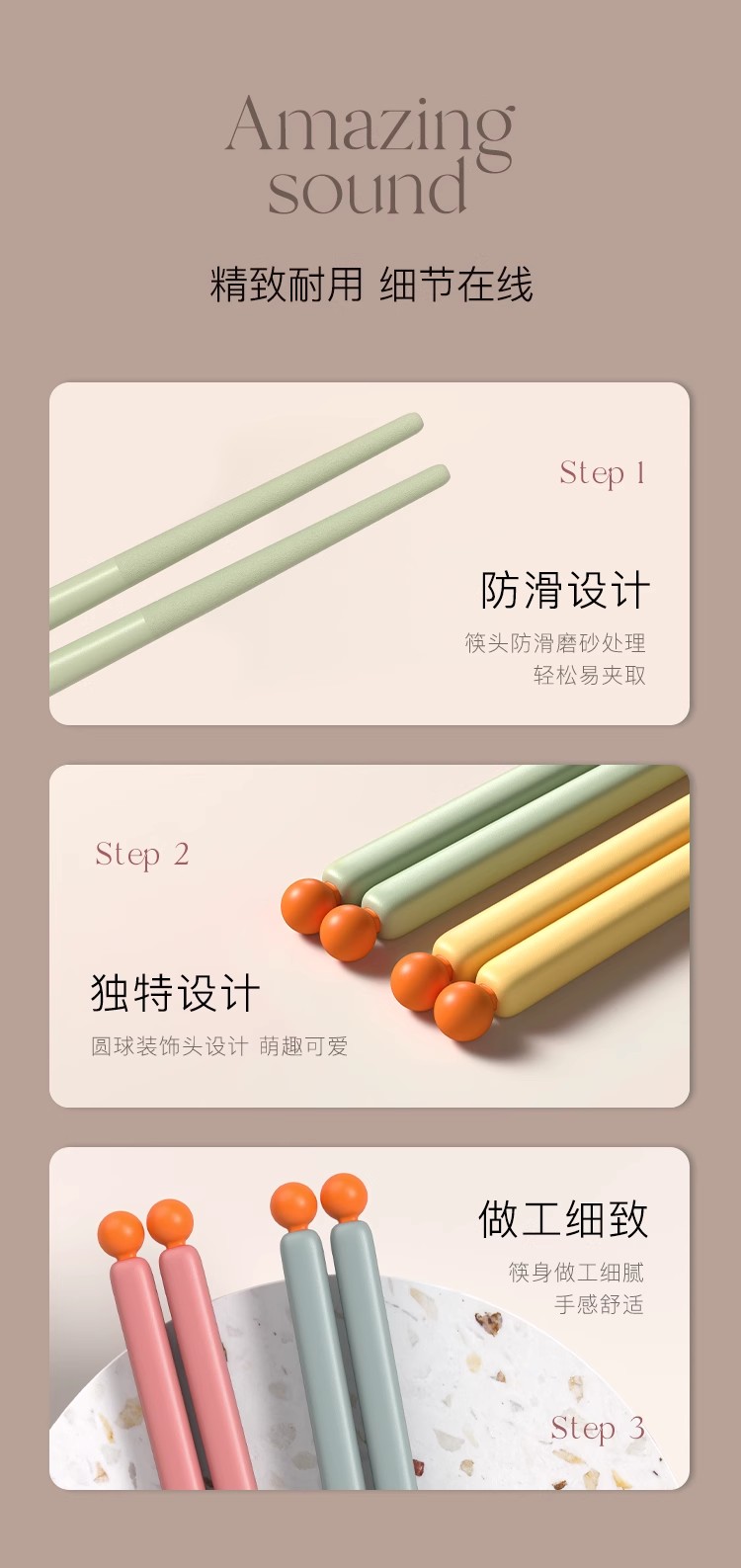 Amazing sound

精致耐用 细节在线

Step 1

防滑设计

筷头防滑磨砂处理
轻松易夹取

Step 2

独特设计

圆球装饰头设计 萌趣可爱

做工细致

筷身做工细腻
手感舒适

Step 3