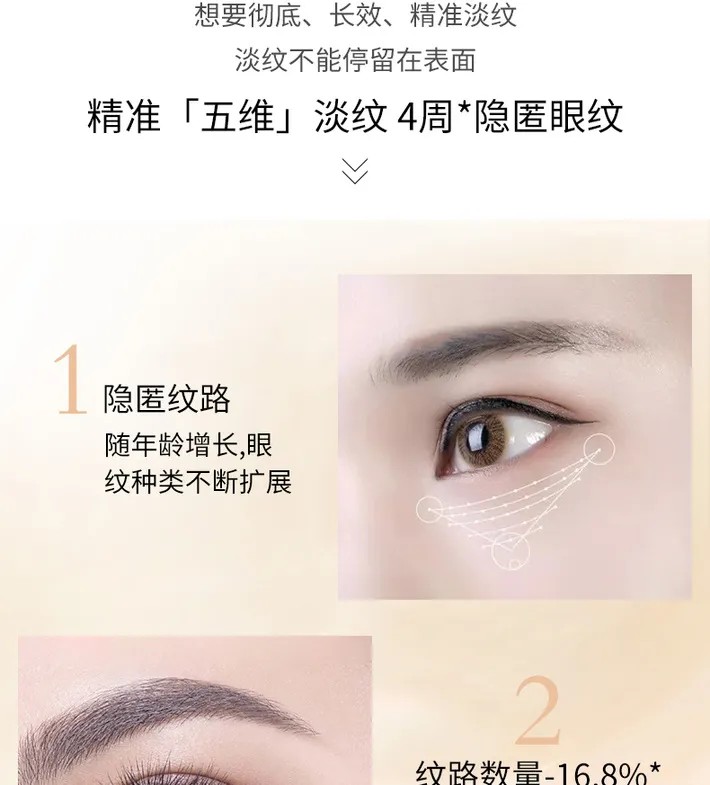 想要彻底、长效、精准淡纹

淡纹不能停留在表面

精准「五维」淡纹 4周*隐匿眼纹

1

隐匿纹路

随年龄增长,眼纹种类不断扩展

2

纹路数量-16.8%*