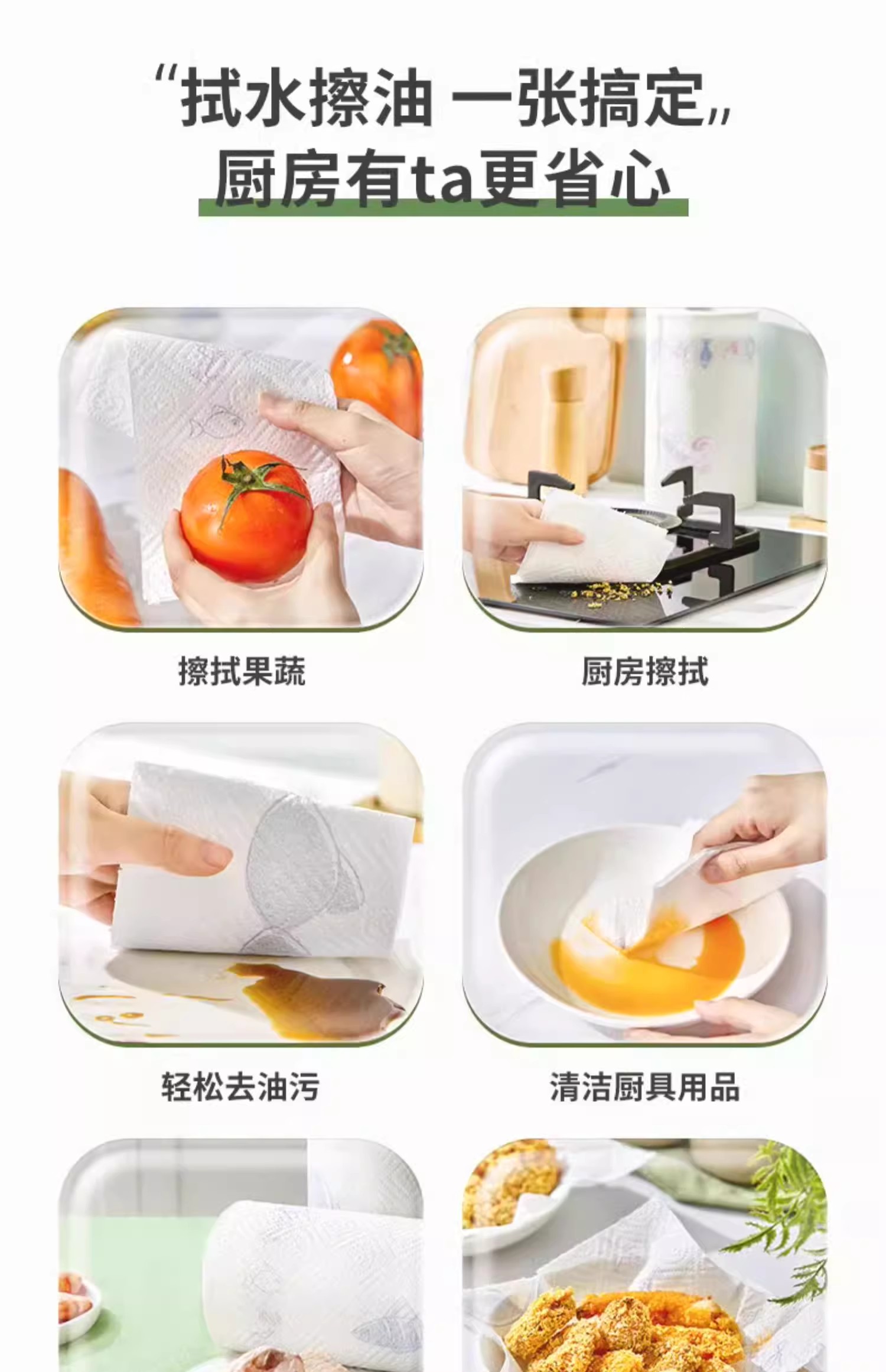 “拭水擦油 一张搞定”
厨房有ta更省心

擦拭果蔬

厨房擦拭

轻松去油污

清洁厨具用品