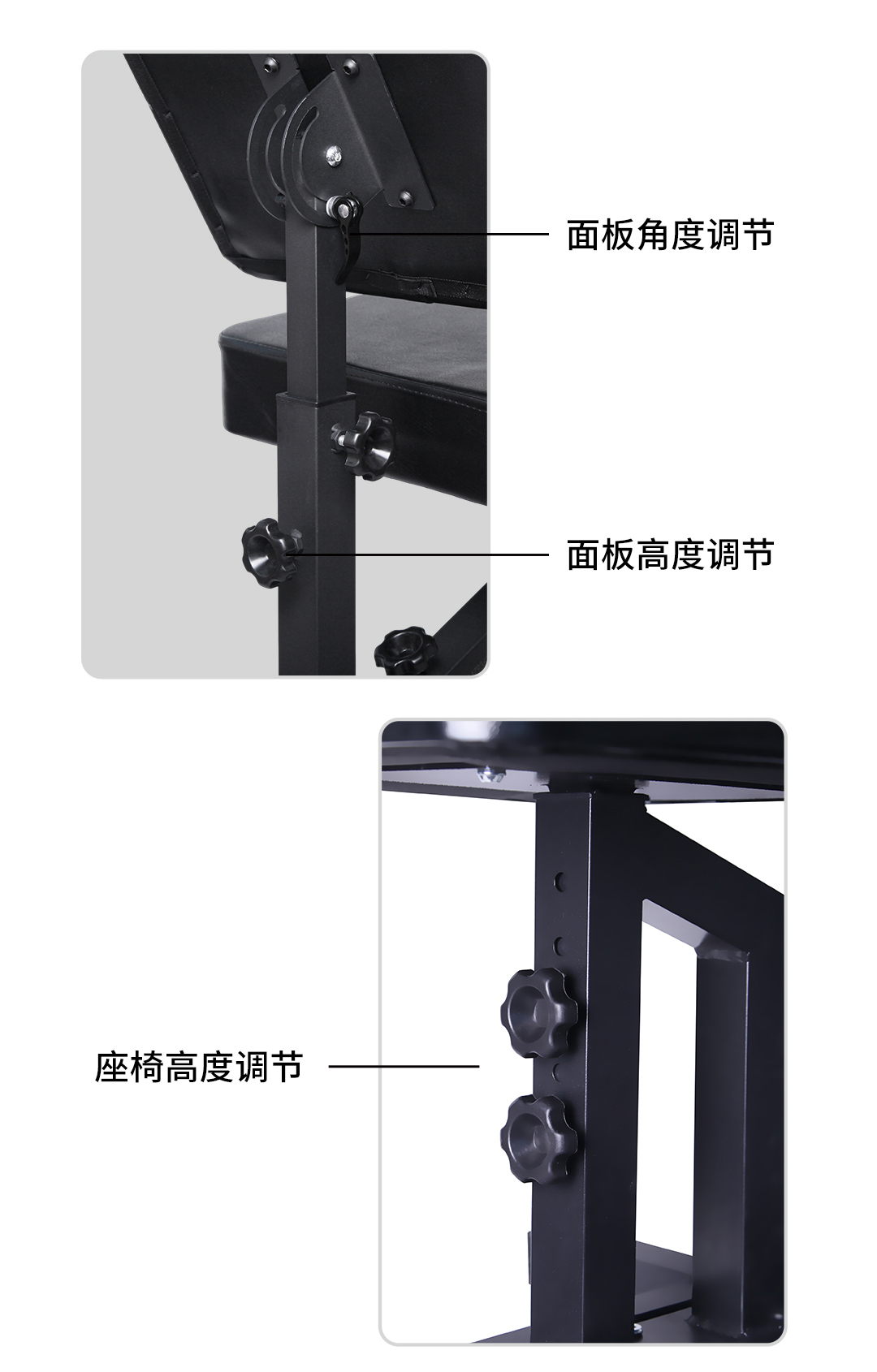 面板角度调节

面板高度调节

座椅高度调节