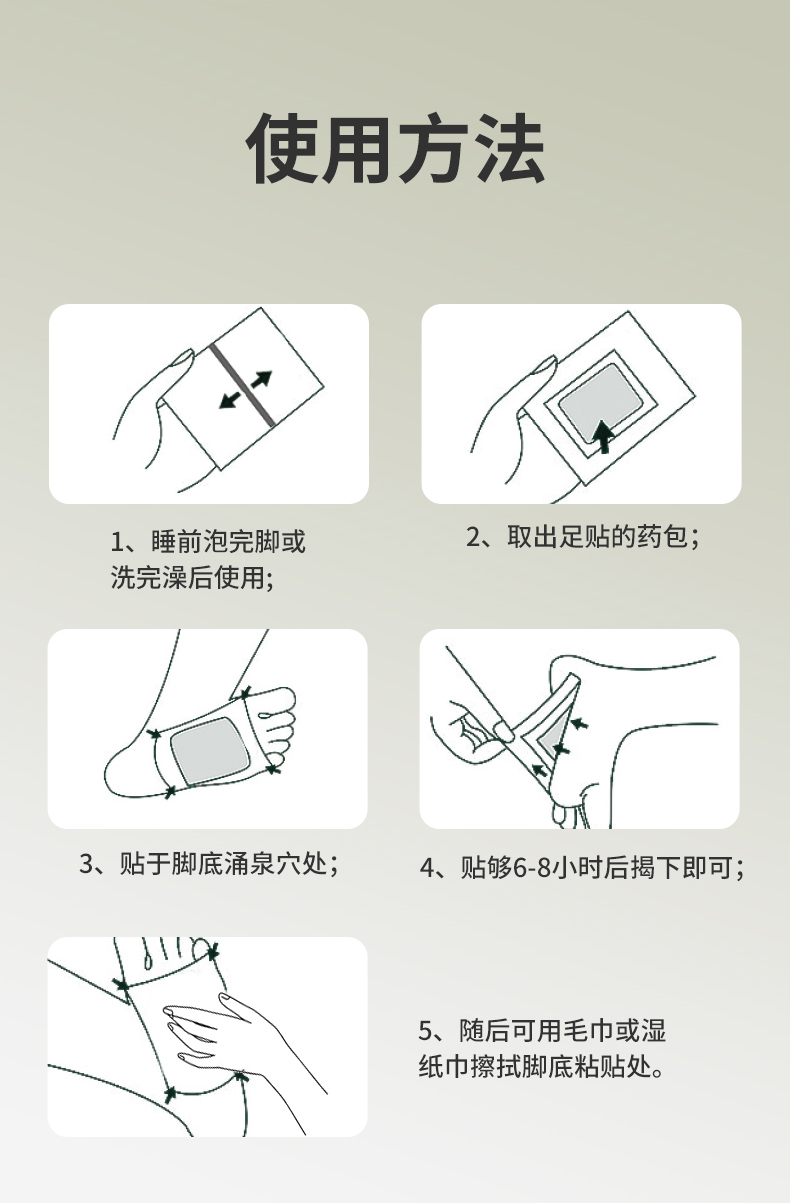 使用方法

1、睡前泡完脚或洗完澡后使用;

2、取出足贴的药包;

3、贴于脚底涌泉穴处;

4、贴够6-8小时后揭下即可;

5、随后可用毛巾或湿纸巾擦拭脚底粘贴处。