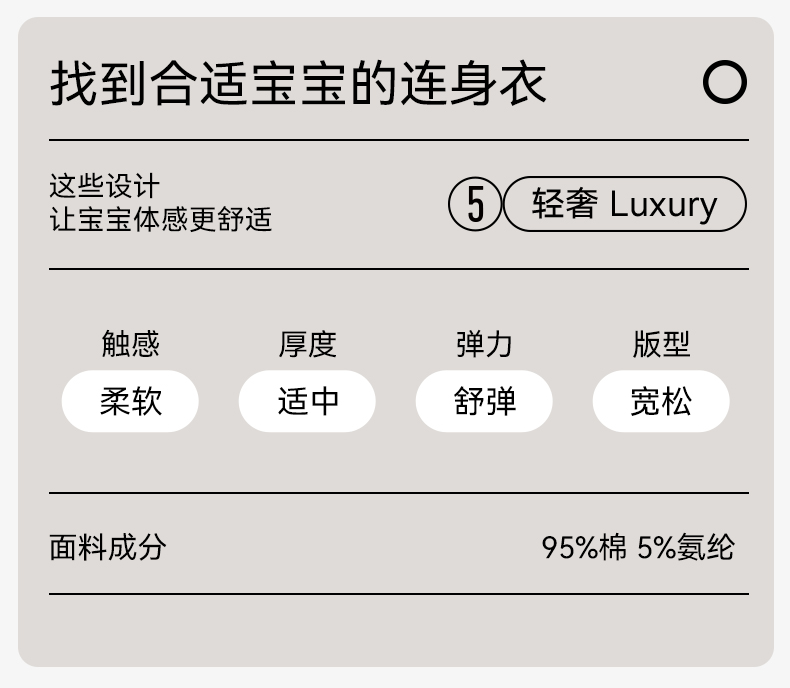 找到合适宝宝的连身衣

这些设计
让宝宝体感更舒适

5 轻奢 Luxury

触感
柔软

厚度
适中

弹力
舒弹

版型
宽松

面料成分

95%棉 5%氨纶