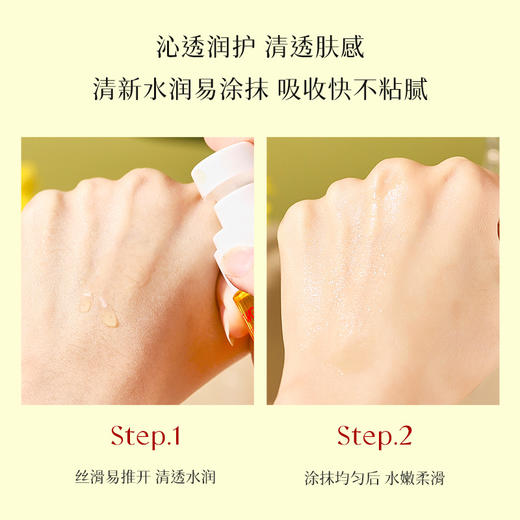 沁透润护 清透肤感
清新水润易涂抹 吸收快不粘腻

Step.1
丝滑易推开 清透水润

Step.2
涂抹均匀后 水嫩柔滑