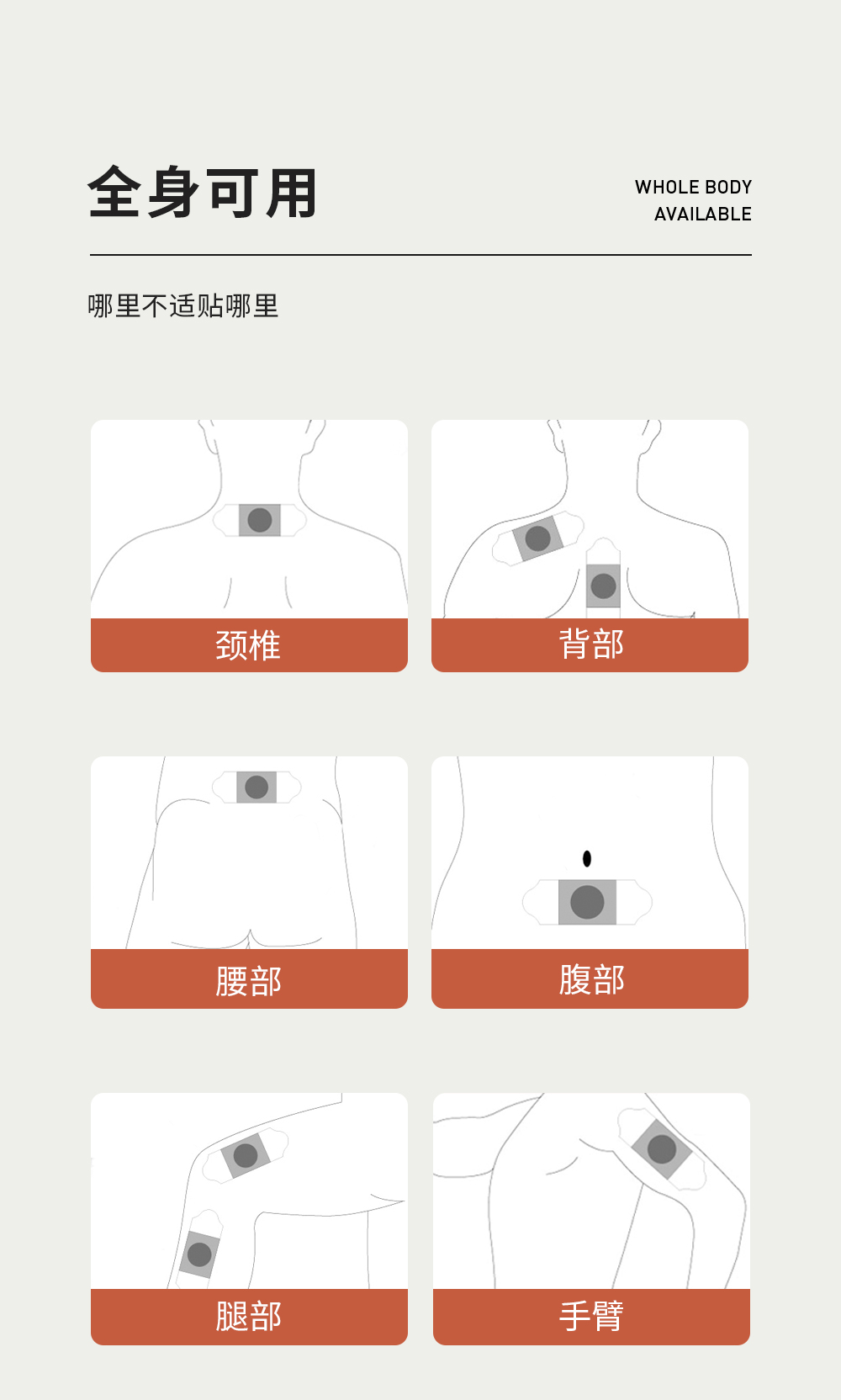 全身可用

WHOLE BODY
AVAILABLE

哪里不适贴哪里

颈椎

背部

腰部

腹部

腿部

手臂