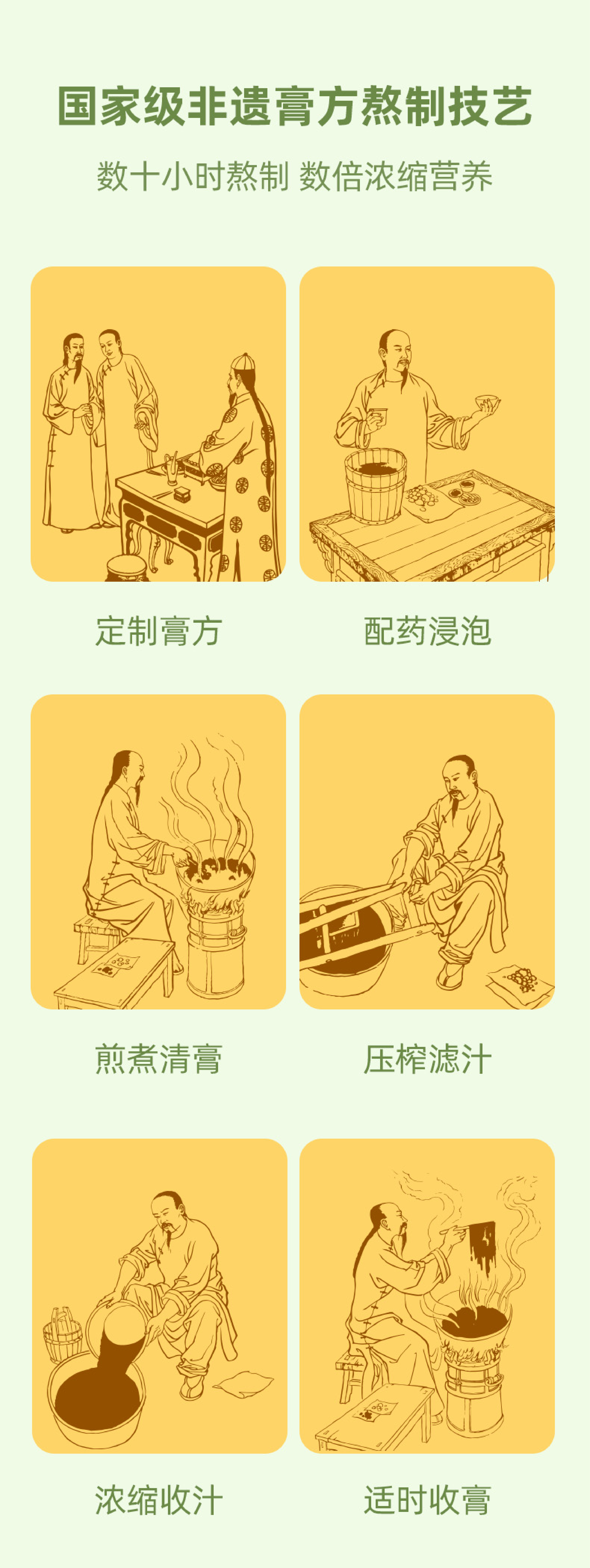 国家级非遗膏方熬制技艺
数十小时熬制 数倍浓缩营养

定制膏方

配药浸泡

煎煮清膏

压榨滤汁

浓缩收汁

适时收膏