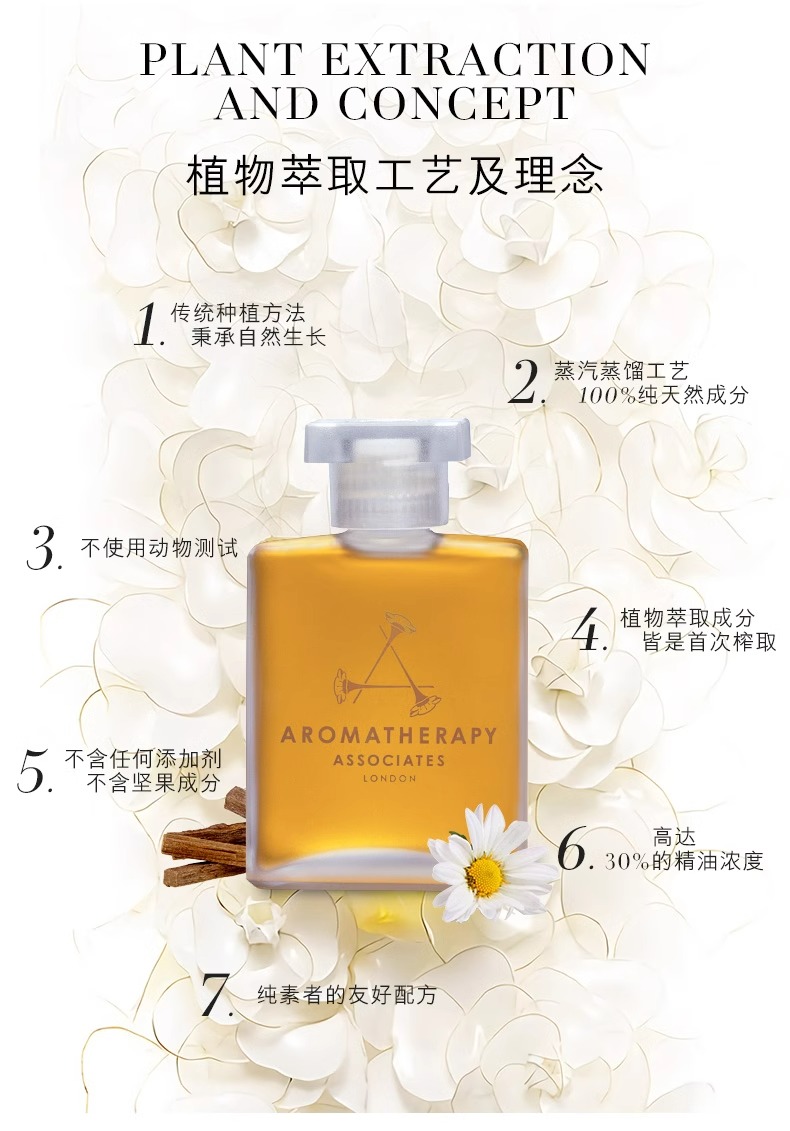 PLANT EXTRACTION AND CONCEPT

植物萃取工艺及理念

1. 传统种植方法 秉承自然生长

2. 蒸汽蒸馏工艺 100%纯天然成分

3. 不使用动物测试

4. 植物萃取成分 皆是首次榨取

AROMATHERAPY ASSOCIATES LONDON

5. 不含任何添加剂 不含坚果成分

6. 高达 30%的精油浓度

7. 纯素者的友好配方