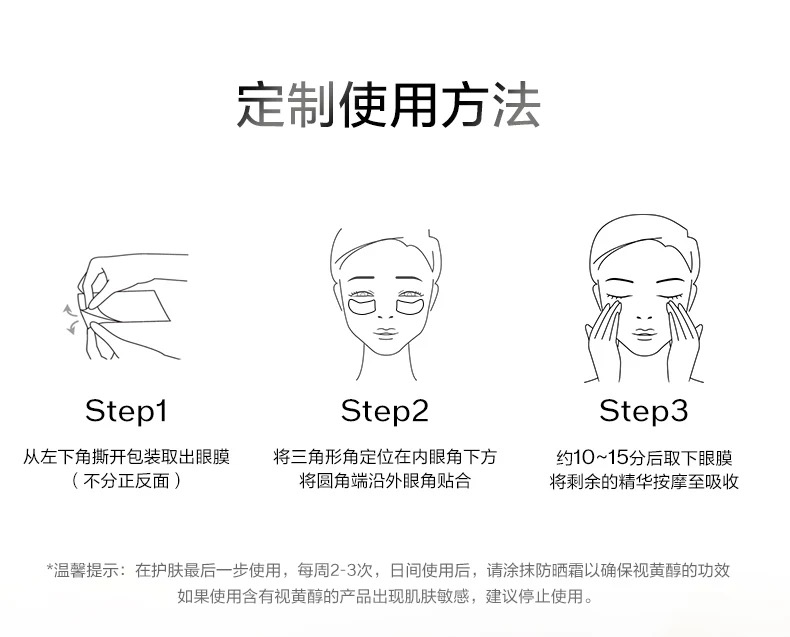 定制使用方法

Step1

从左下角撕开包装取出眼膜
（不分正反面）

Step2

将三角形角定位在内眼角下方
将圆角端沿外眼角贴合

Step3

约10~15分后取下眼膜
将剩余的精华按摩至吸收

*温馨提示：在护肤最后一步使用，每周2-3次，日间使用后，请涂抹防晒霜以确保视黄醇的功效
如果使用含有视黄醇的产品出现肌肤敏感，建议停止使用。