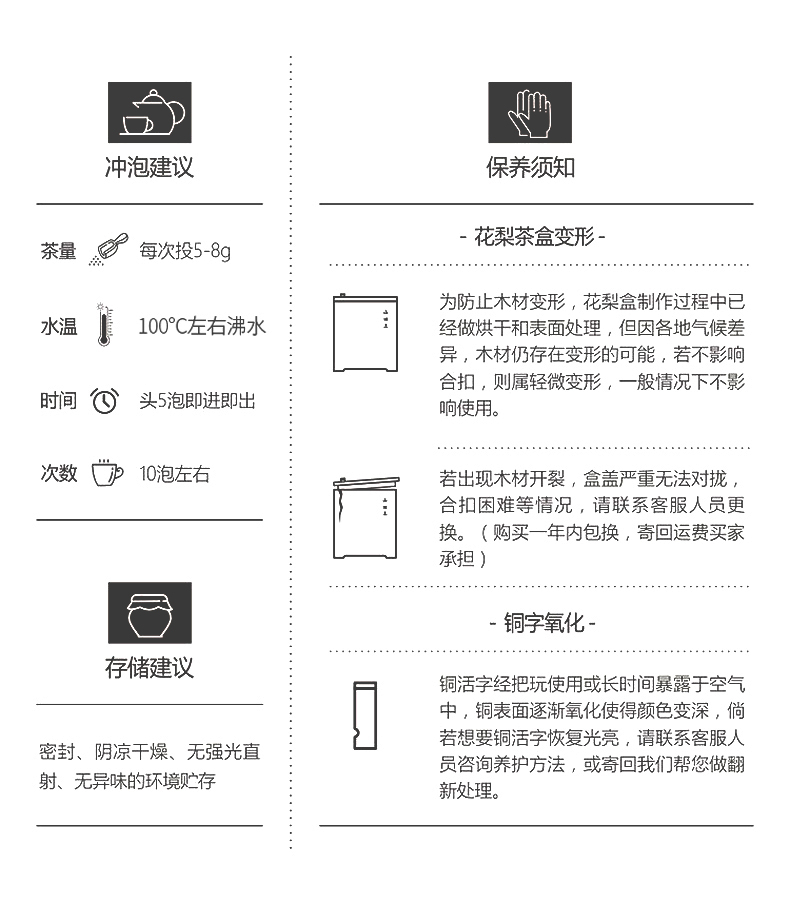 冲泡建议

茶量 每次投5-8g

水温 100°C左右沸水

时间 头5泡即进即出

次数 10泡左右

存储建议

密封、阴凉干燥、无强光直射、无异味的环境贮存

保养须知

- 花梨茶盒变形 -

为防止木材变形，花梨盒制作过程中已经做烘干和表面处理，但因各地气候差异，木材仍存在变形的可能，若不影响合扣，则属轻微变形，一般情况下不影响使用。

若出现木材开裂，盒盖严重无法对拢，合扣困难等情况，请联系客服人员更换。（购买一年内包换，寄回运费买家承担）

- 铜字氧化 -

铜活字经把玩使用或长时间暴露于空气中，铜表面逐渐氧化使得颜色变深，倘若想要铜活字恢复光亮，请联系客服人员咨询养护方法，或寄回我们帮您做翻新处理。