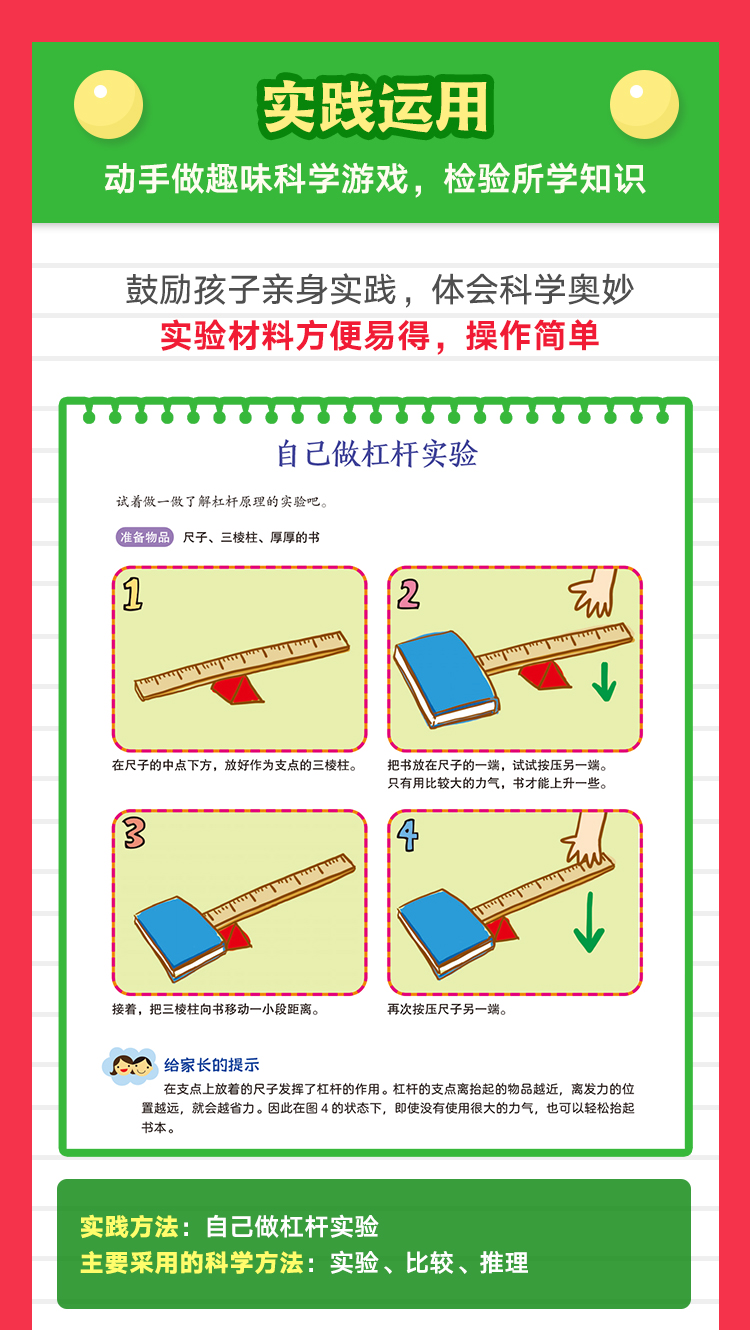 实践运用

动手做趣味科学游戏，检验所学知识

鼓励孩子亲身实践，体会科学奥妙

实验材料方便易得，操作简单

自己做杠杆实验

试着做一做了解杠杆原理的实验吧。

准备物品 尺子、三棱柱、厚厚的书

1

在尺子的中点下方，放好作为支点的三棱柱。

2

把书放在尺子的一端，试试按压另一端。只有用比较大的力气，书才能上升一些。

3

接着，把三棱柱向书移动一小段距离。

4

再次按压尺子另一端。

给家长的提示

在支点上放着的尺子发挥了杠杆的作用。杠杆的支点离抬起的物品越近，离发力的位置越远，就会越省力。因此在图 4 的状态下，即使没有使用很大的力气，也可以轻松抬起书本。

实践方法：自己做杠杆实验

主要采用的科学方法：实验、比较、推理