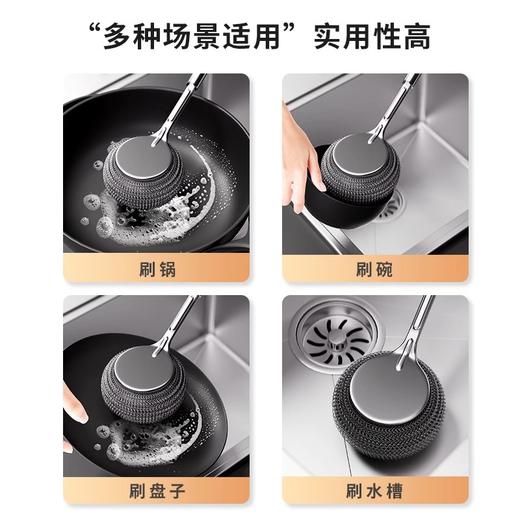 “多种场景适用”实用性高

刷锅

刷碗

刷盘子

刷水槽