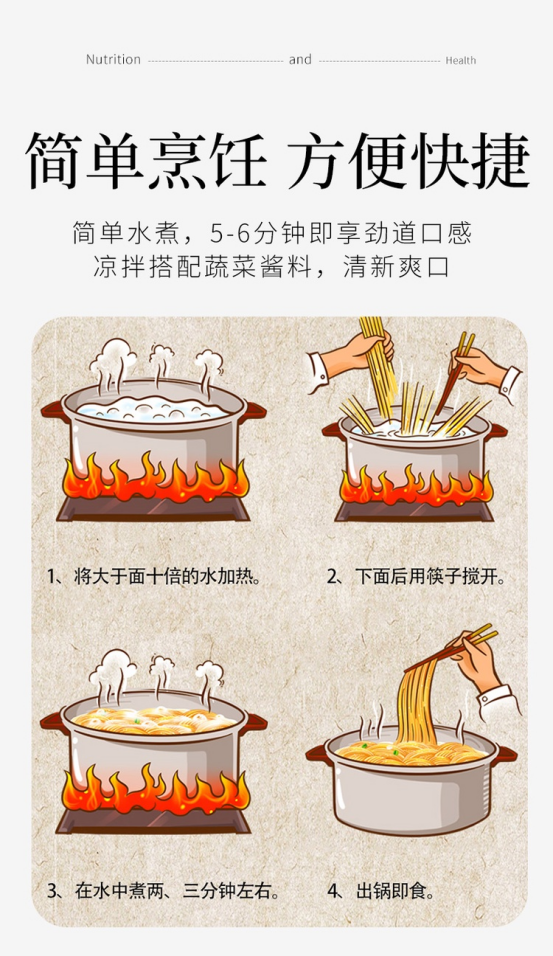 Nutrition and Health

简单烹饪 方便快捷

简单水煮，5-6分钟即享劲道口感
凉拌搭配蔬菜酱料，清新爽口

1、将大于面十倍的水加热。

2、下面后用筷子搅开。

3、在水中煮两、三分钟左右。

4、出锅即食。