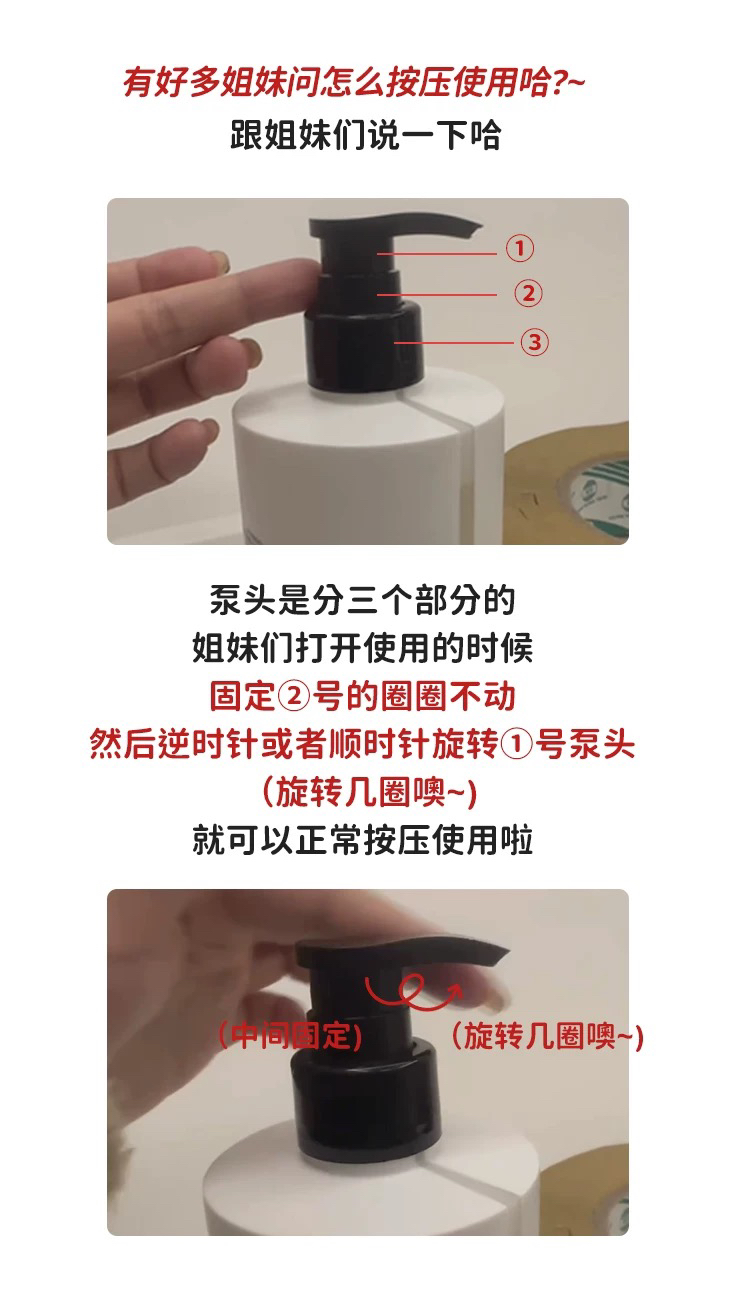 有好多姐妹问怎么按压使用哈?~
跟姐妹们说一下哈

①
②
③

泵头是分三个部分的
姐妹们打开使用的时候
固定②号的圈圈不动
然后逆时针或者顺时针旋转①号泵头
(旋转几圈噢~)
就可以正常按压使用啦

(中间固定)
(旋转几圈噢~)