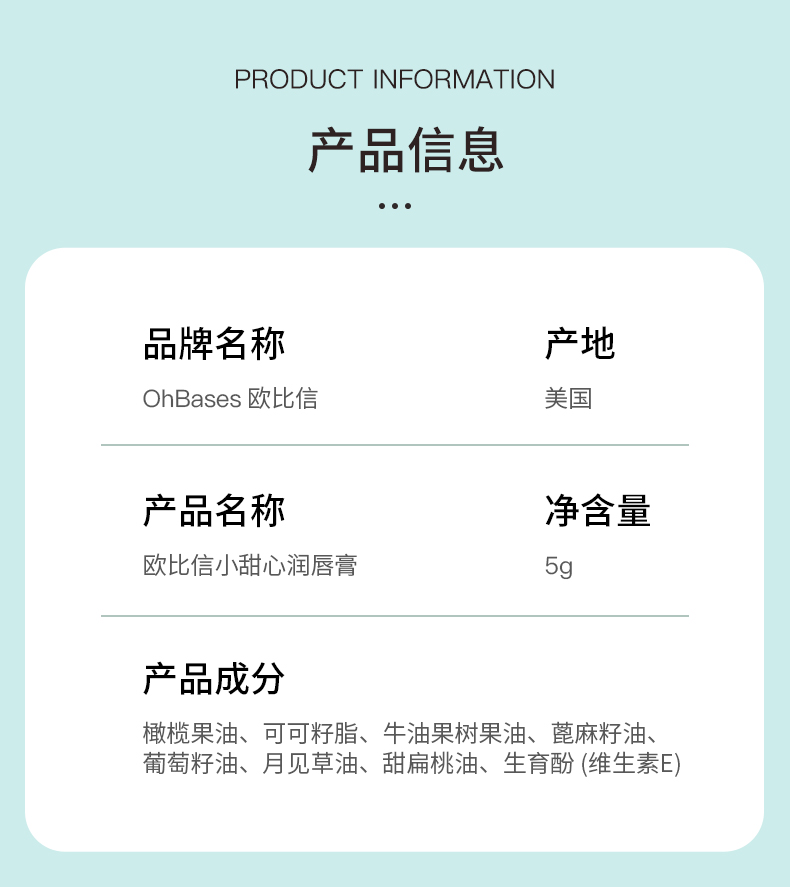 PRODUCT INFORMATION

产品信息

...

品牌名称

OhBases 欧比信

产地

美国

产品名称

欧比信小甜心润唇膏

净含量

5g

产品成分

橄榄果油、可可籽脂、牛油果树果油、蓖麻籽油、葡萄籽油、月见草油、甜扁桃油、生育酚(维生素E)