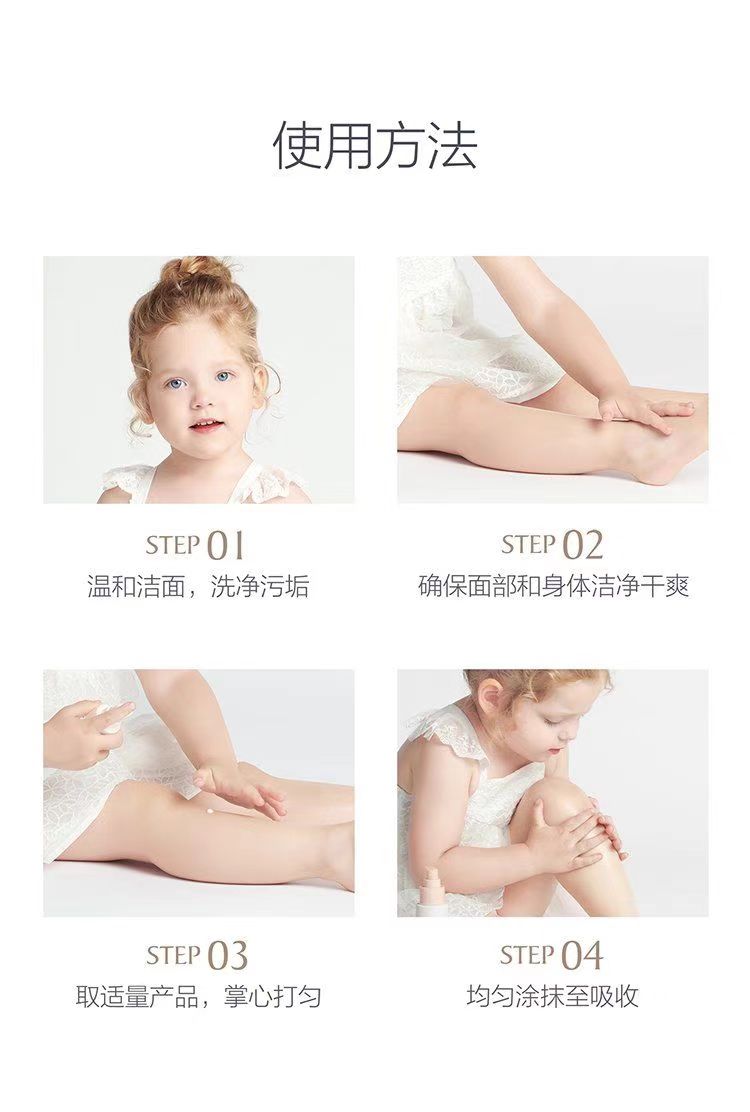 使用方法

STEP 01
温和洁面，洗净污垢

STEP 02
确保面部和身体洁净干爽

STEP 03
取适量产品，掌心打匀

STEP 04
均匀涂抹至吸收