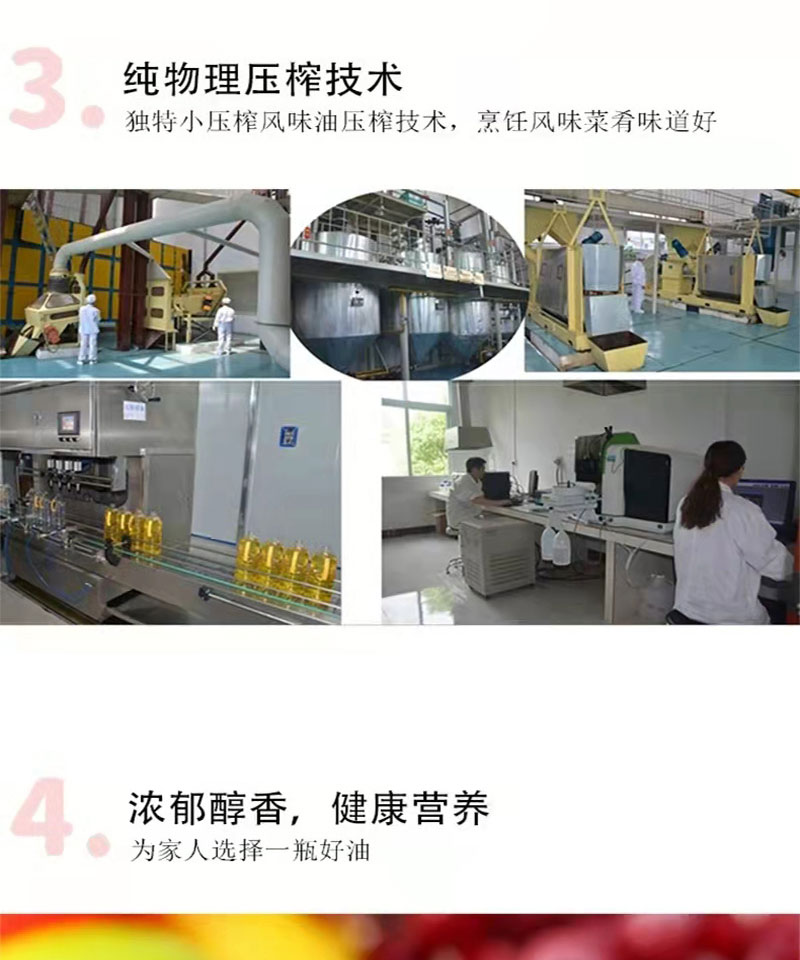 3. 纯物理压榨技术
独特小压榨风味油压榨技术，烹饪风味菜肴味道好

4. 浓郁醇香，健康营养
为家人选择一瓶好油