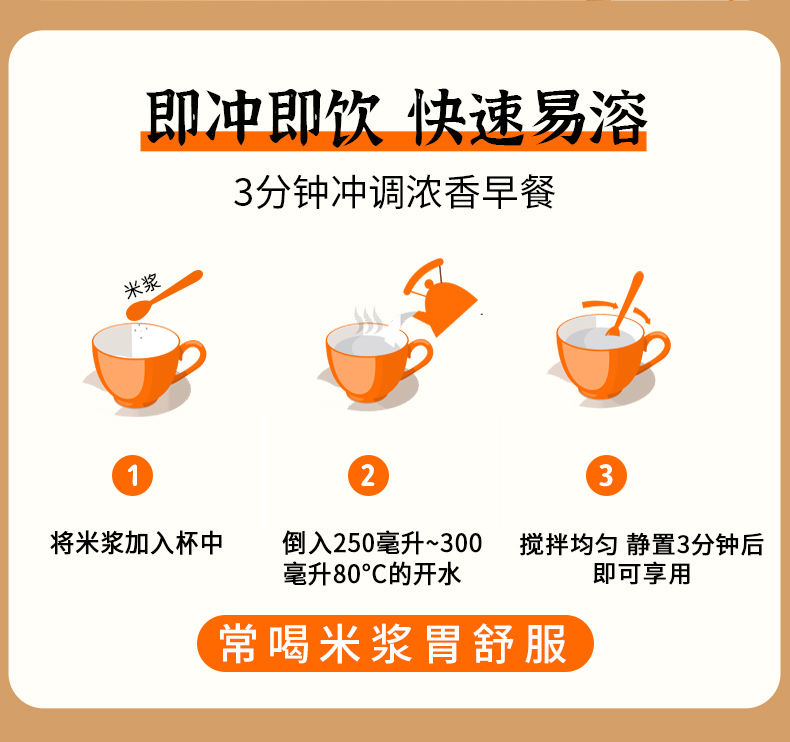 即冲即饮 快速易溶

3分钟冲调浓香早餐

米浆

1

将米浆加入杯中

2

倒入250毫升~300毫升80°C的开水

3

搅拌均匀 静置3分钟后即可享用

常喝米浆胃舒服