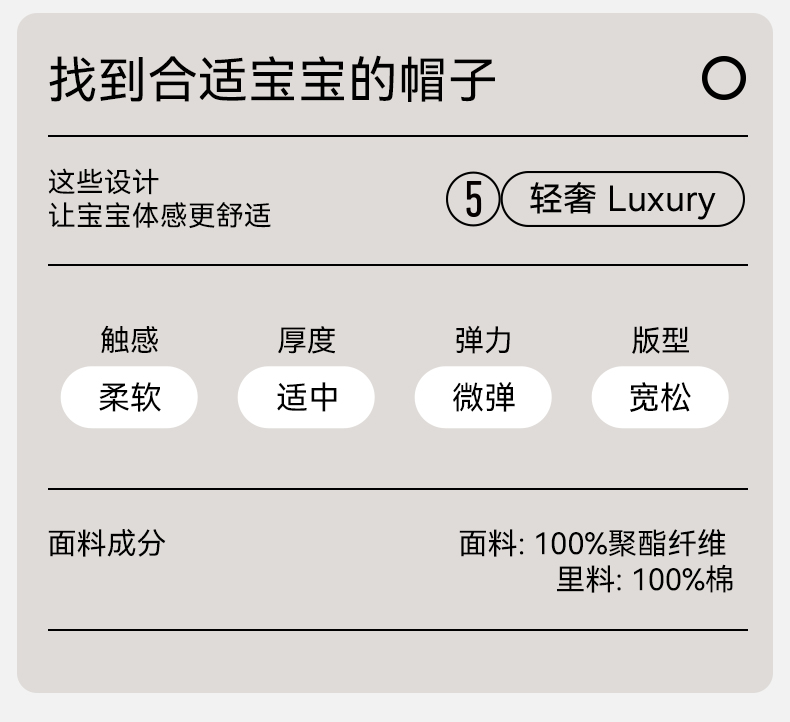 找到合适宝宝的帽子

这些设计
让宝宝体感更舒适

5 轻奢 Luxury

触感
柔软

厚度
适中

弹力
微弹

版型
宽松

面料成分

面料: 100%聚酯纤维
里料: 100%棉