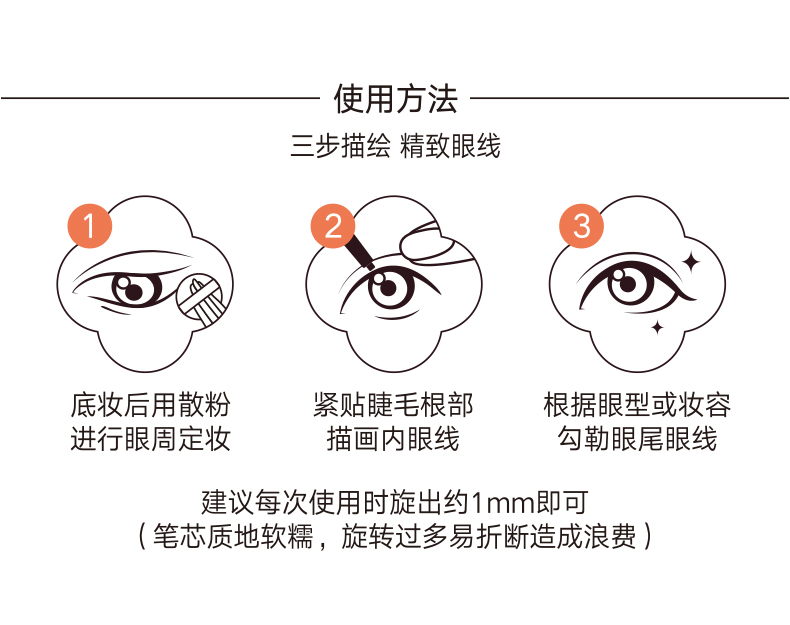 使用方法

三步描绘 精致眼线

1

底妆后用散粉
进行眼周定妆

2

紧贴睫毛根部
描画内眼线

3

根据眼型或妆容
勾勒眼尾眼线

建议每次使用时旋出约1mm即可
（笔芯质地软糯，旋转过多易折断造成浪费）