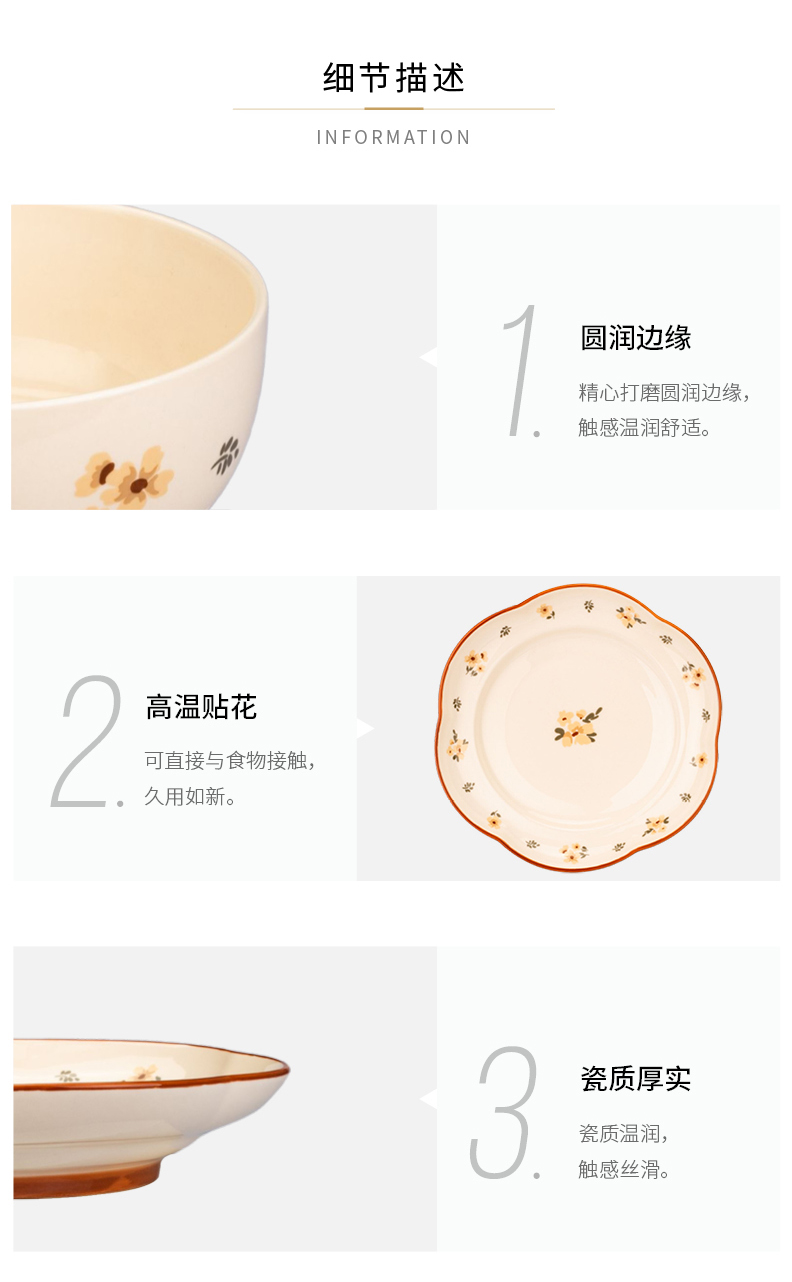 细节描述

INFORMATION

1.

圆润边缘

精心打磨圆润边缘，触感温润舒适。

2.

高温贴花

可直接与食物接触，久用如新。

3.

瓷质厚实

瓷质温润，触感丝滑。