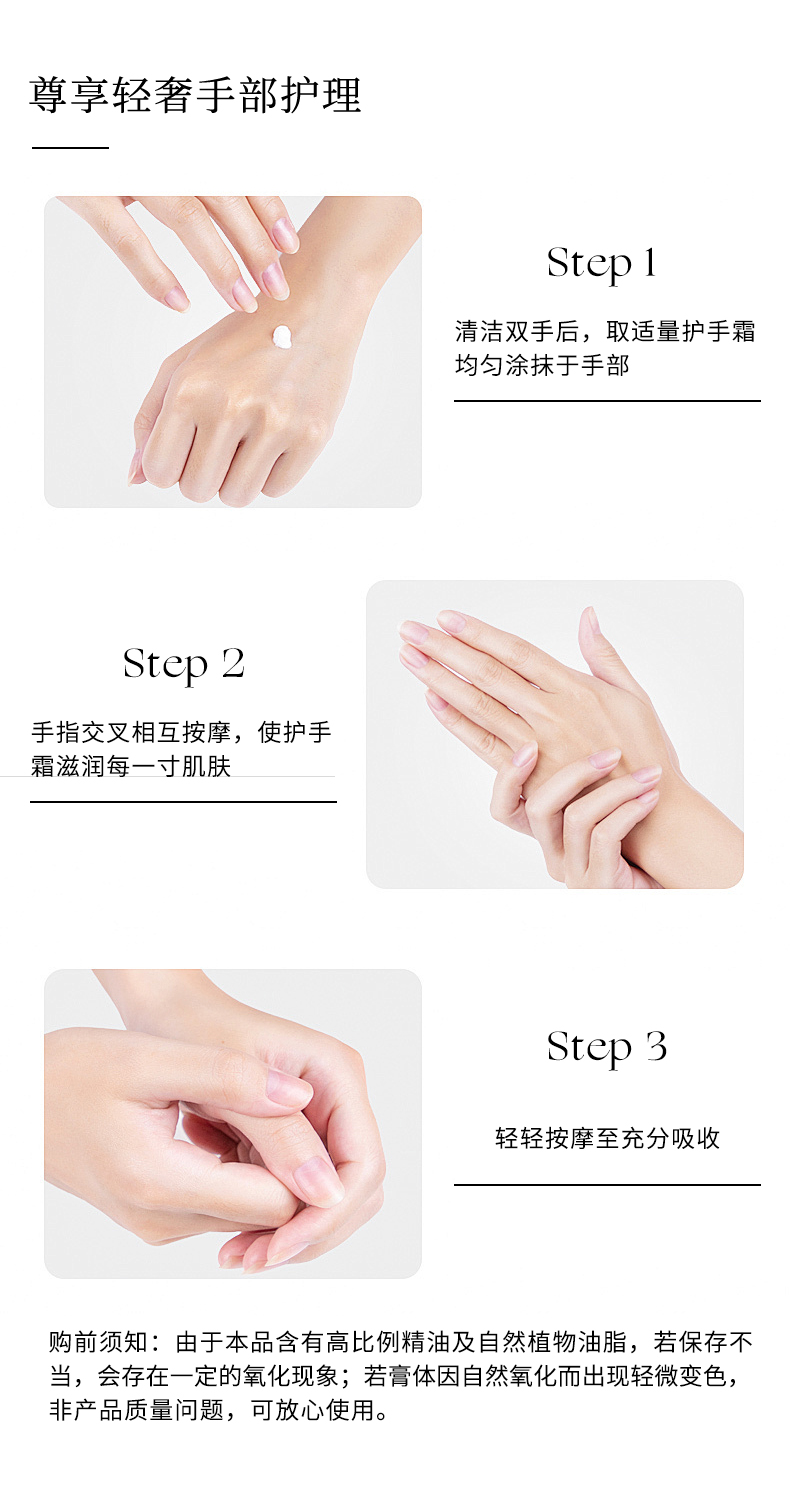 尊享轻奢手部护理

Step 1

清洁双手后，取适量护手霜均匀涂抹于手部

Step 2

手指交叉相互按摩，使护手霜滋润每一寸肌肤

Step 3

轻轻按摩至充分吸收

购前须知：由于本品含有高比例精油及自然植物油脂，若保存不当，会存在一定的氧化现象；若膏体因自然氧化而出现轻微变色，非产品质量问题，可放心使用。