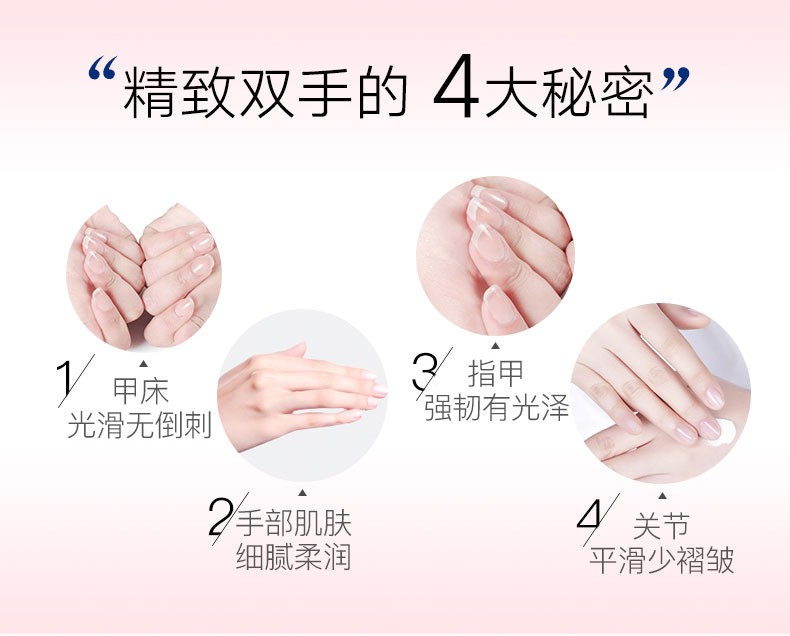 “精致双手的 4大秘密”

1 甲床
光滑无倒刺

2 手部肌肤
细腻柔润

3 指甲
强韧有光泽

4 关节
平滑少褶皱