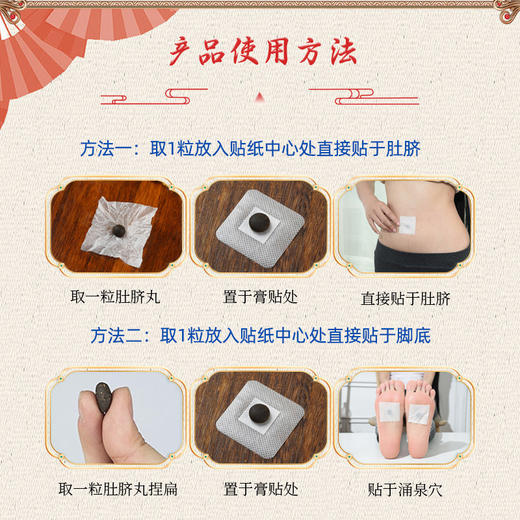 产品使用方法

方法一：取1粒放入贴纸中心处直接贴于肚脐

取一粒肚脐丸

置于膏贴处

直接贴于肚脐

方法二：取1粒放入贴纸中心处直接贴于脚底

取一粒肚脐丸捏扁

置于膏贴处

贴于涌泉穴