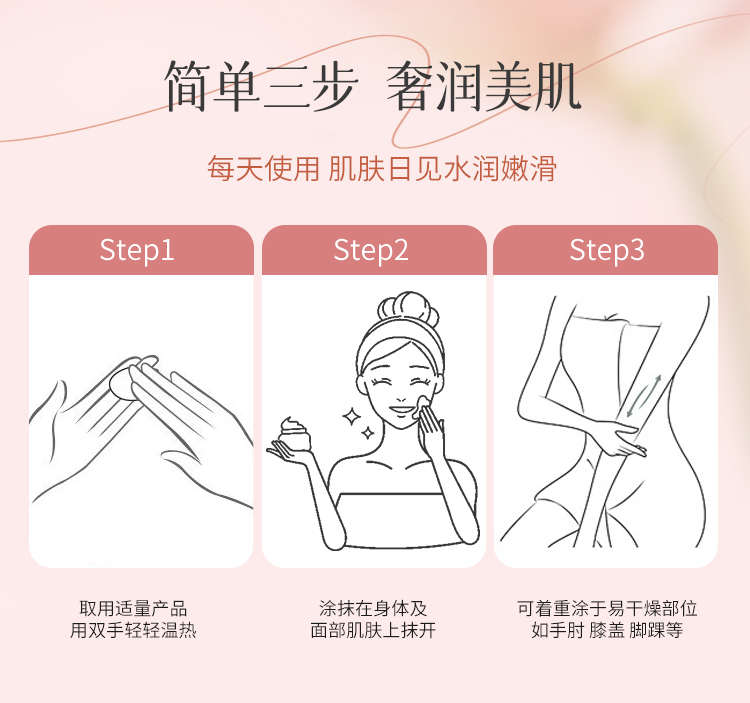 简单三步 奢润美肌

每天使用 肌肤日见水润嫩滑

Step1

取用适量产品
用双手轻轻温热

Step2

涂抹在身体及
面部肌肤上抹开

Step3

可着重涂于易干燥部位
如手肘 膝盖 脚踝等