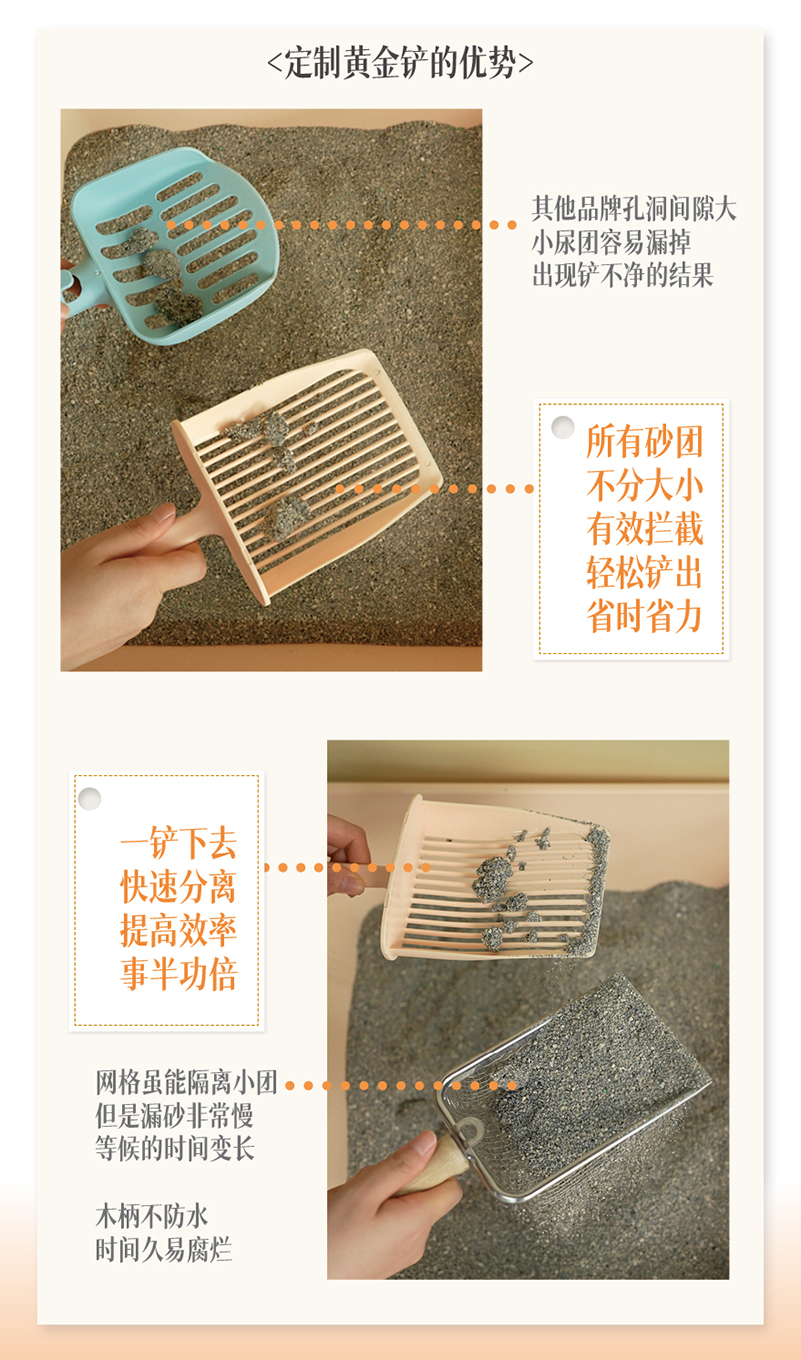 <定制黄金铲的优势>

其他品牌孔洞间隙大
小尿团容易漏掉
出现铲不净的结果

所有砂团
不分大小
有效拦截
轻松铲出
省时省力

一铲下去
快速分离
提高效率
事半功倍

网格虽能隔离小团
但是漏砂非常慢
等候的时间变长

木柄不防水
时间久易腐烂