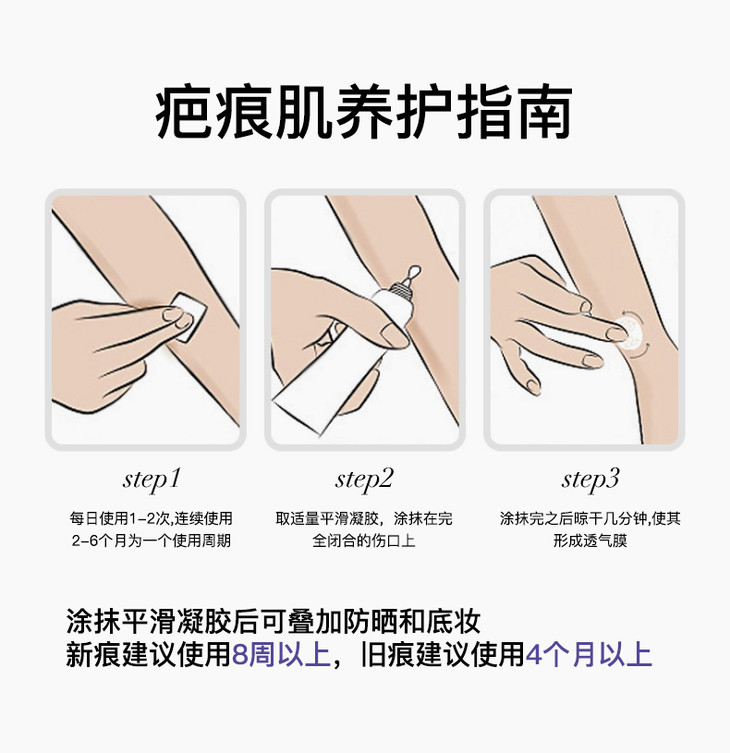 疤痕肌养护指南

step1

每日使用1-2次,连续使用2-6个月为一个使用周期

step2

取适量平滑凝胶，涂抹在完全闭合的伤口上

step3

涂抹完之后晾干几分钟,使其形成透气膜

涂抹平滑凝胶后可叠加防晒和底妆
新痕建议使用8周以上，旧痕建议使用4个月以上