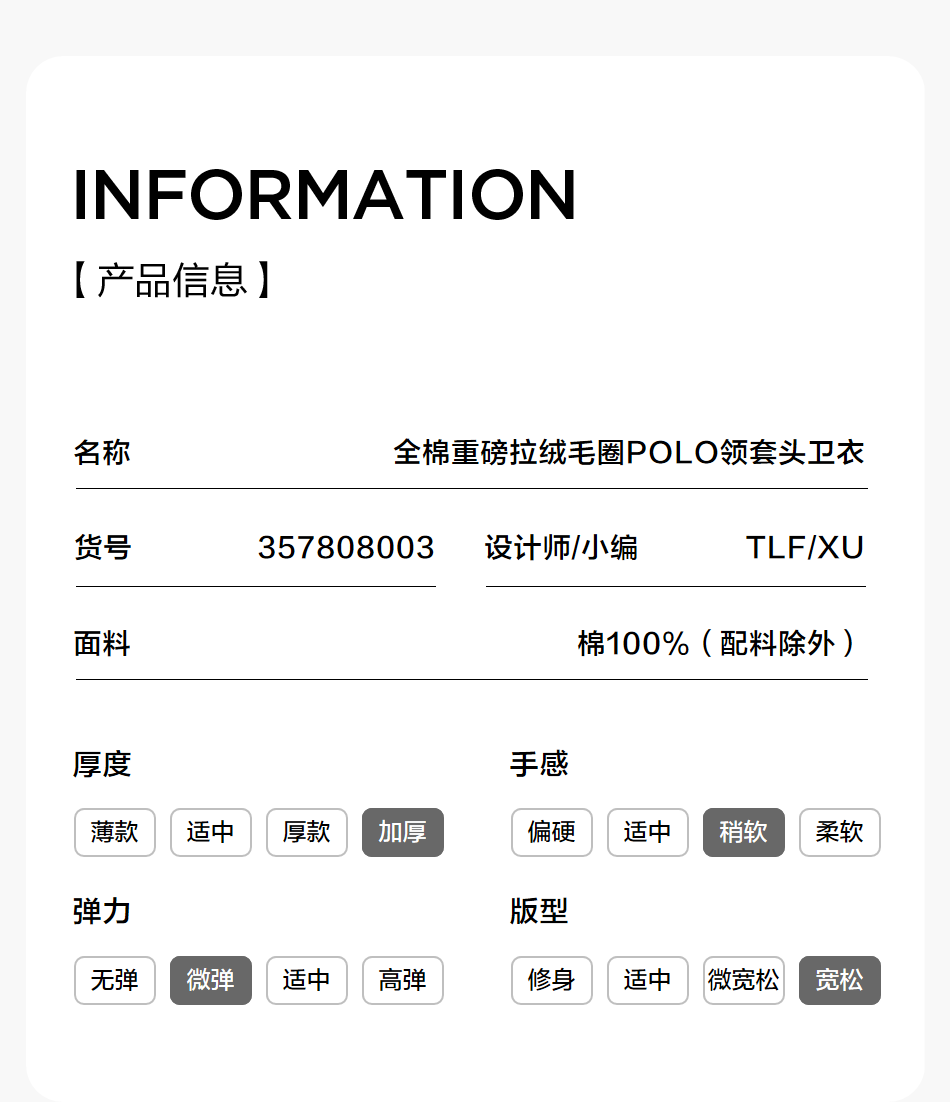 INFORMATION
【产品信息】

名称 全棉重磅拉绒毛圈POLO领套头卫衣

货号 357808003

设计师/小编 TLF/XU

面料 棉100%（配料除外）

厚度
薄款 适中 厚款 加厚

弹力
无弹 微弹 适中 高弹

手感
偏硬 适中 稍软 柔软

版型
修身 适中 微宽松 宽松