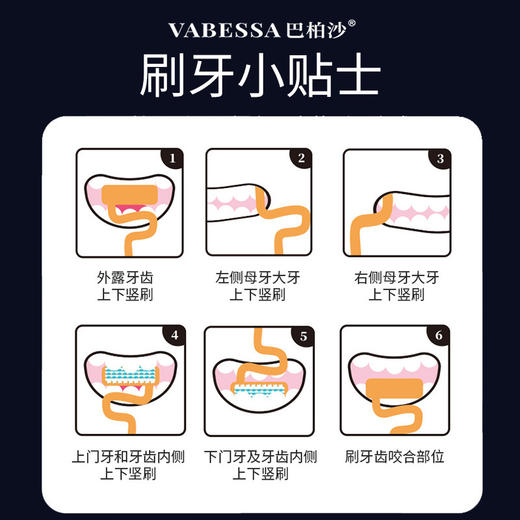 VABESSA 巴柏沙®

刷牙小贴士

1
外露牙齿
上下竖刷

2
左侧母牙大牙
上下竖刷

3
右侧母牙大牙
上下竖刷

4
上门牙和牙齿内侧
上下竖刷

5
下门牙及牙齿内侧
上下竖刷

6
刷牙齿咬合部位