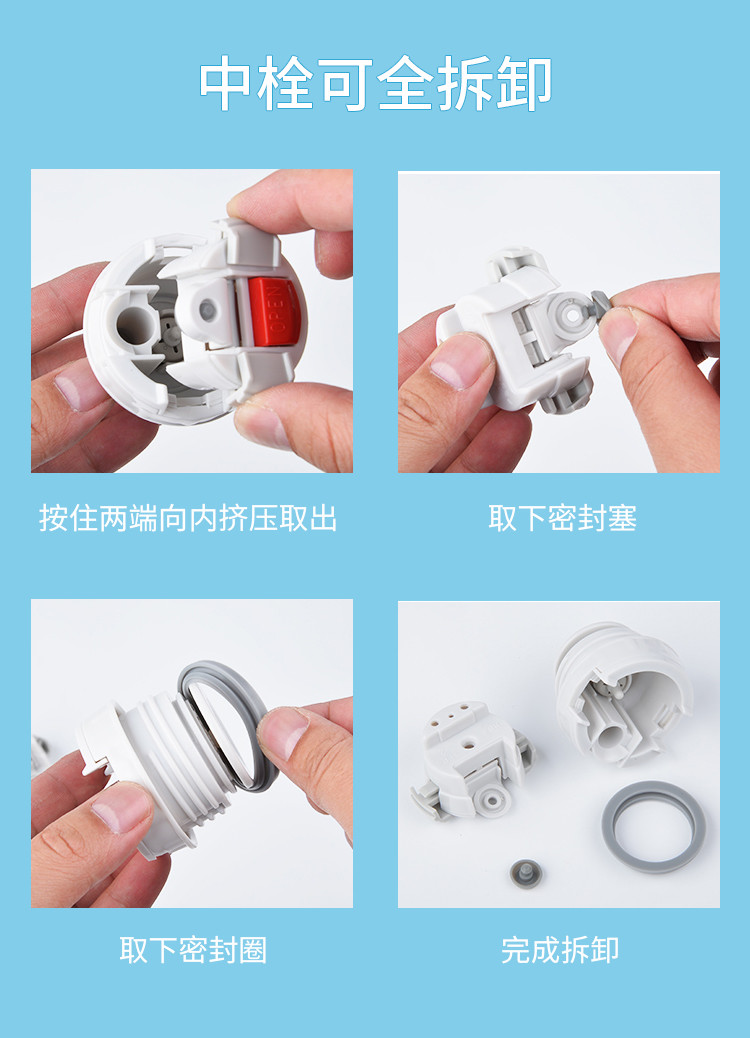 中栓可全拆卸

OPEN

按住两端向内挤压取出

取下密封塞

取下密封圈

完成拆卸