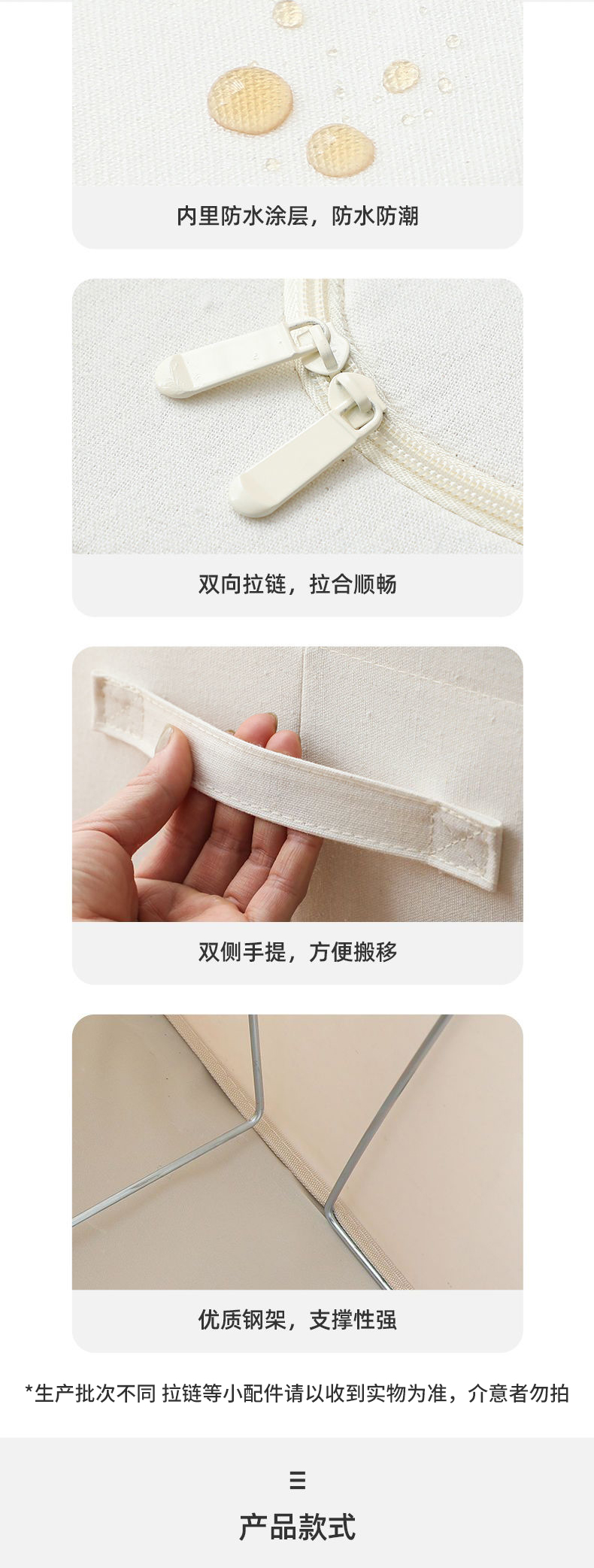 内里防水涂层，防水防潮

双向拉链，拉合顺畅

双侧手提，方便搬移

优质钢架，支撑性强

*生产批次不同 拉链等小配件请以收到实物为准，介意者勿拍

三

产品款式