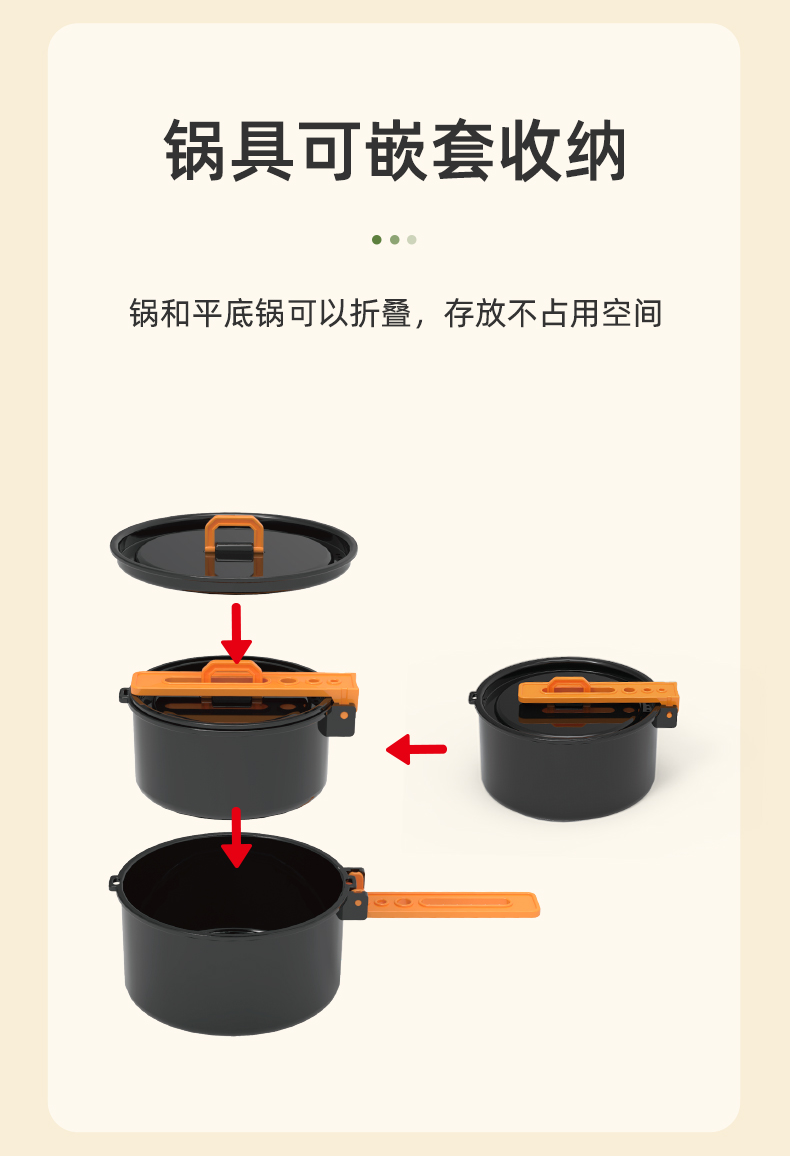 锅具可嵌套收纳

锅和平底锅可以折叠，存放不占用空间