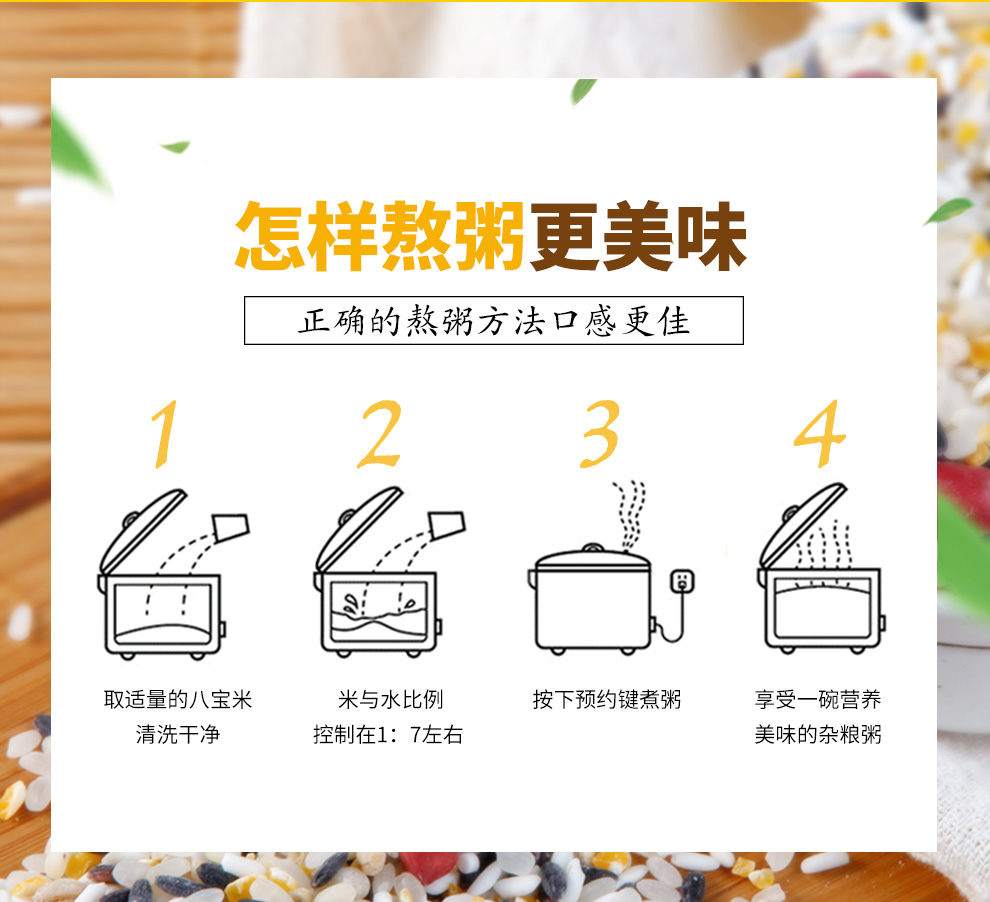 怎样熬粥更美味

正确的熬粥方法口感更佳

1

取适量的八宝米
清洗干净

2

米与水比例
控制在1：7左右

3

按下预约键煮粥

4

享受一碗营养
美味的杂粮粥