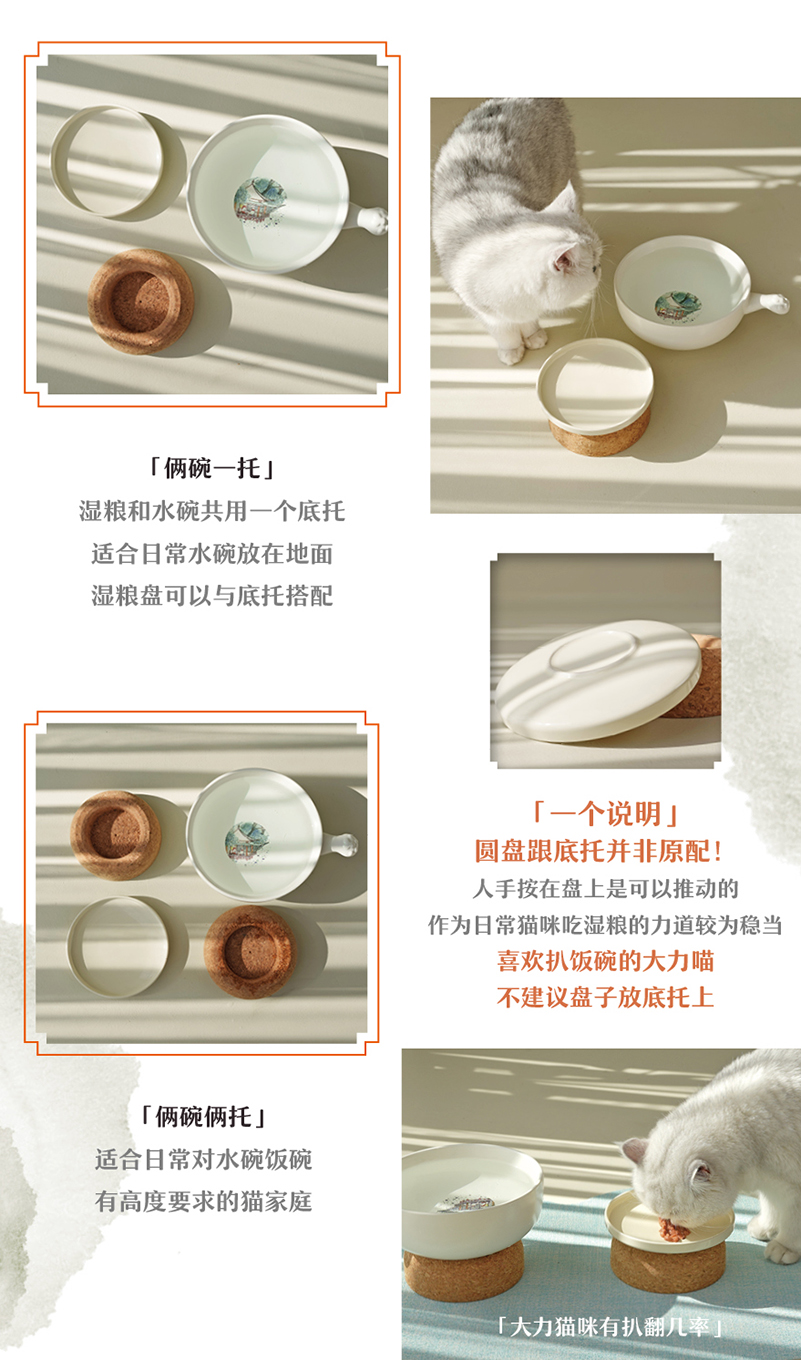 「俩碗一托」
湿粮和水碗共用一个底托
适合日常水碗放在地面
湿粮盘可以与底托搭配

「一个说明」
圆盘跟底托并非原配！
人手按在盘上是可以推动的
作为日常猫咪吃湿粮的力道较为稳当
喜欢扒饭碗的大力喵
不建议盘子放底托上

「俩碗俩托」
适合日常对水碗饭碗
有高度要求的猫家庭

「大力猫咪有扒翻几率」