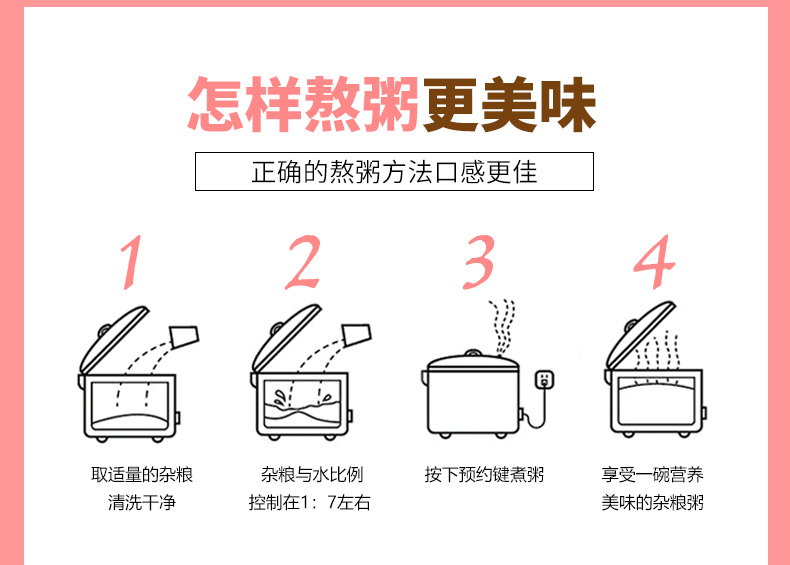 怎样熬粥更美味

正确的熬粥方法口感更佳

1

取适量的杂粮
清洗干净

2

杂粮与水比例
控制在1：7左右

3

按下预约键煮粥

4

享受一碗营养
美味的杂粮粥