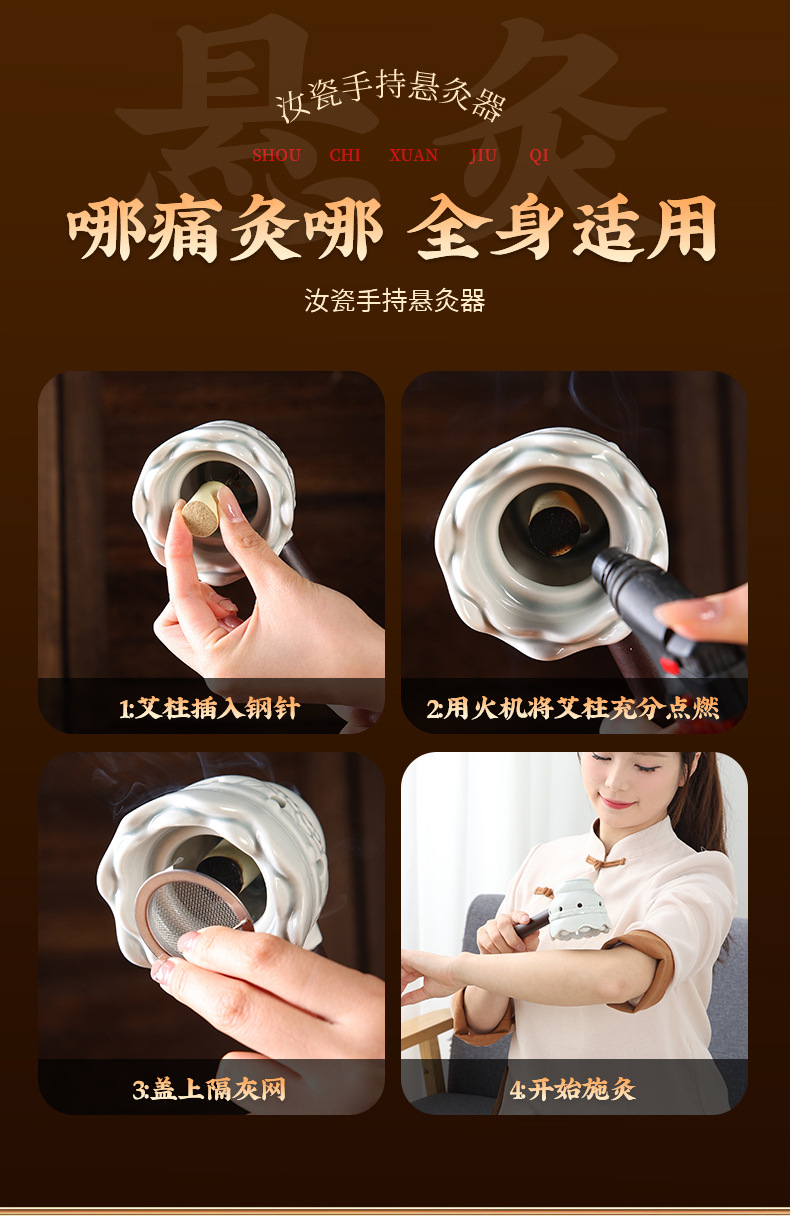 悬灸

汝瓷手持悬灸器

SHOU CHI XUAN JIU QI

哪痛灸哪 全身适用

汝瓷手持悬灸器

1:艾柱插入钢针

2:用火机将艾柱充分点燃

3:盖上隔灰网

4:开始施灸